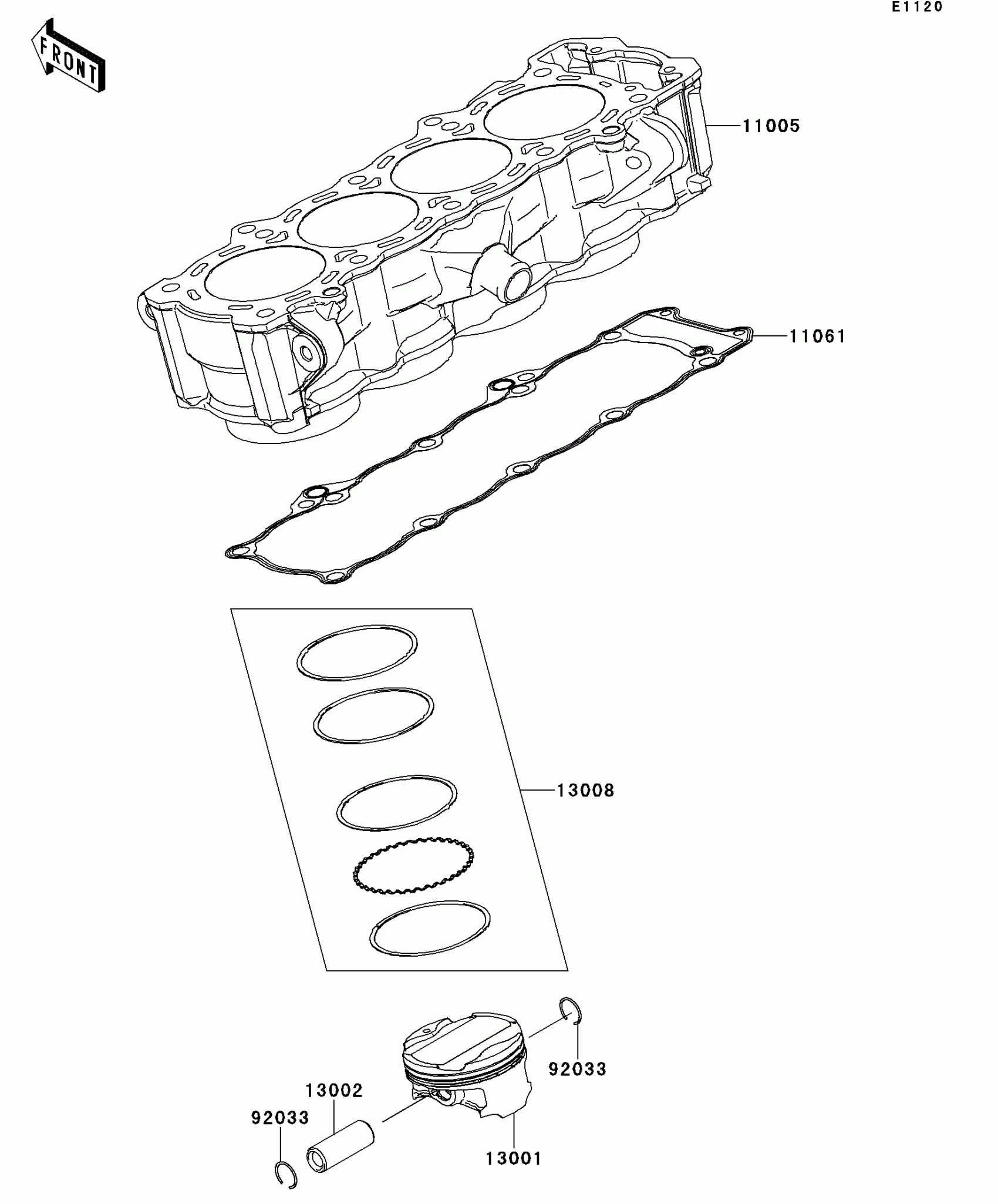 E1120

FRONT

11005

11061

13008

92033

13002

92033

13001