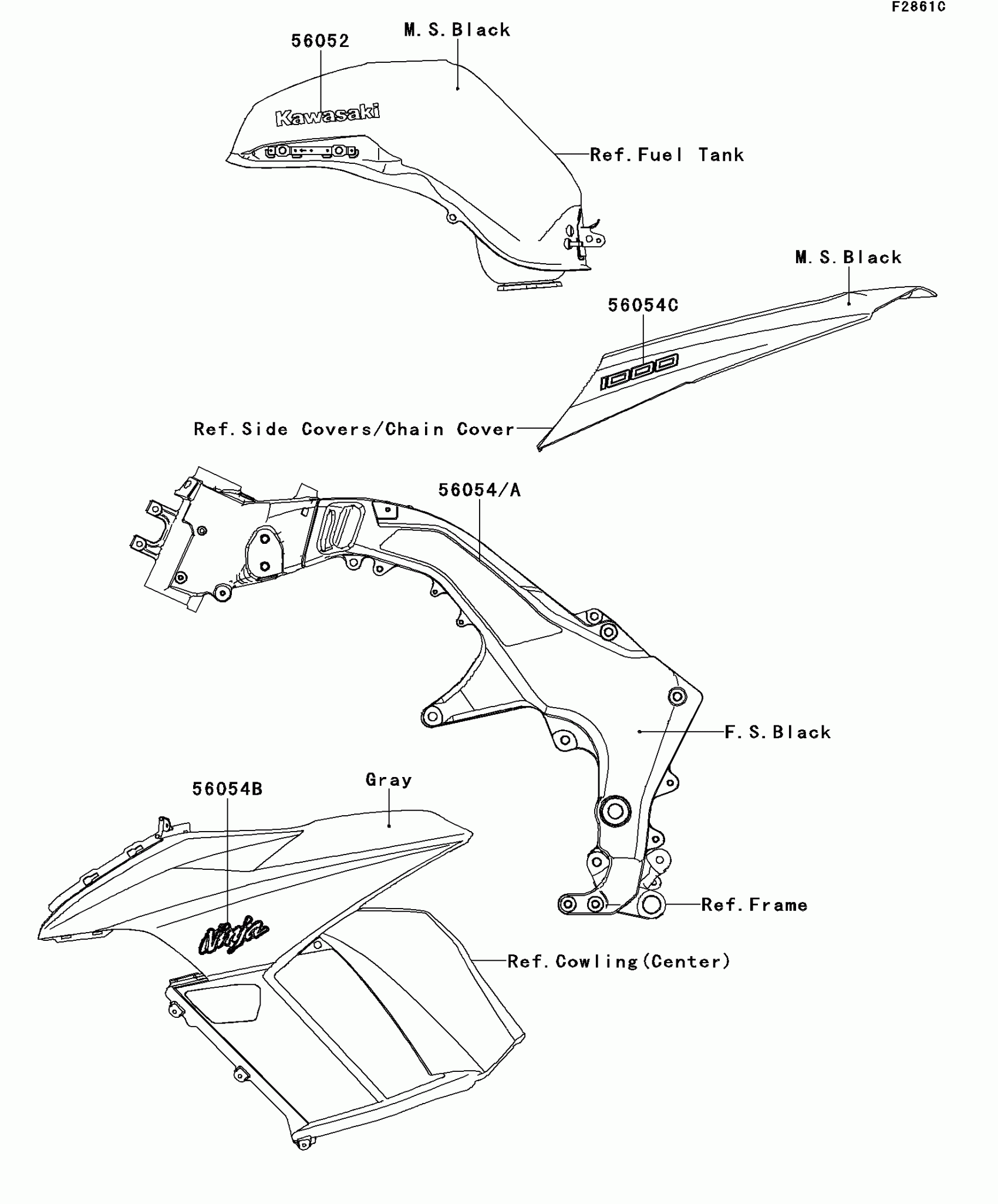 F2861C

56052

M.S.Black

Kawasaki

Ref.Fuel Tank

M.S.Black

56054C

1000

Ref.Side Covers/Chain Cover

56054/A

F.S.Black

56054B

Gray

Ninja

Ref.Frame

Ref.Cowling(Center)