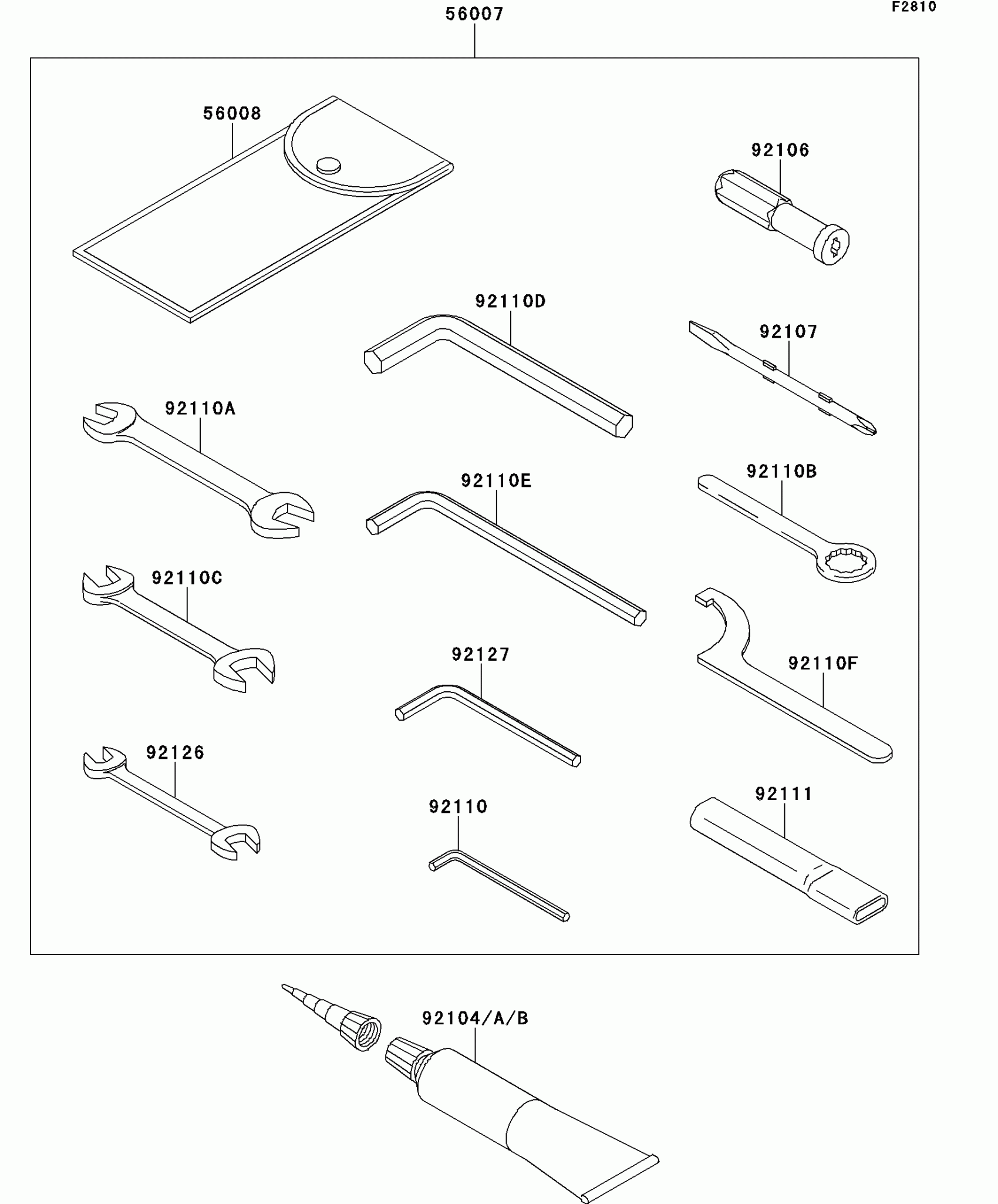 F2810

56007

56008

92106

92110D

92107

92110A

92110E

92110B

92110C

92127

92110F

92126

92110

92111

92104/A/B