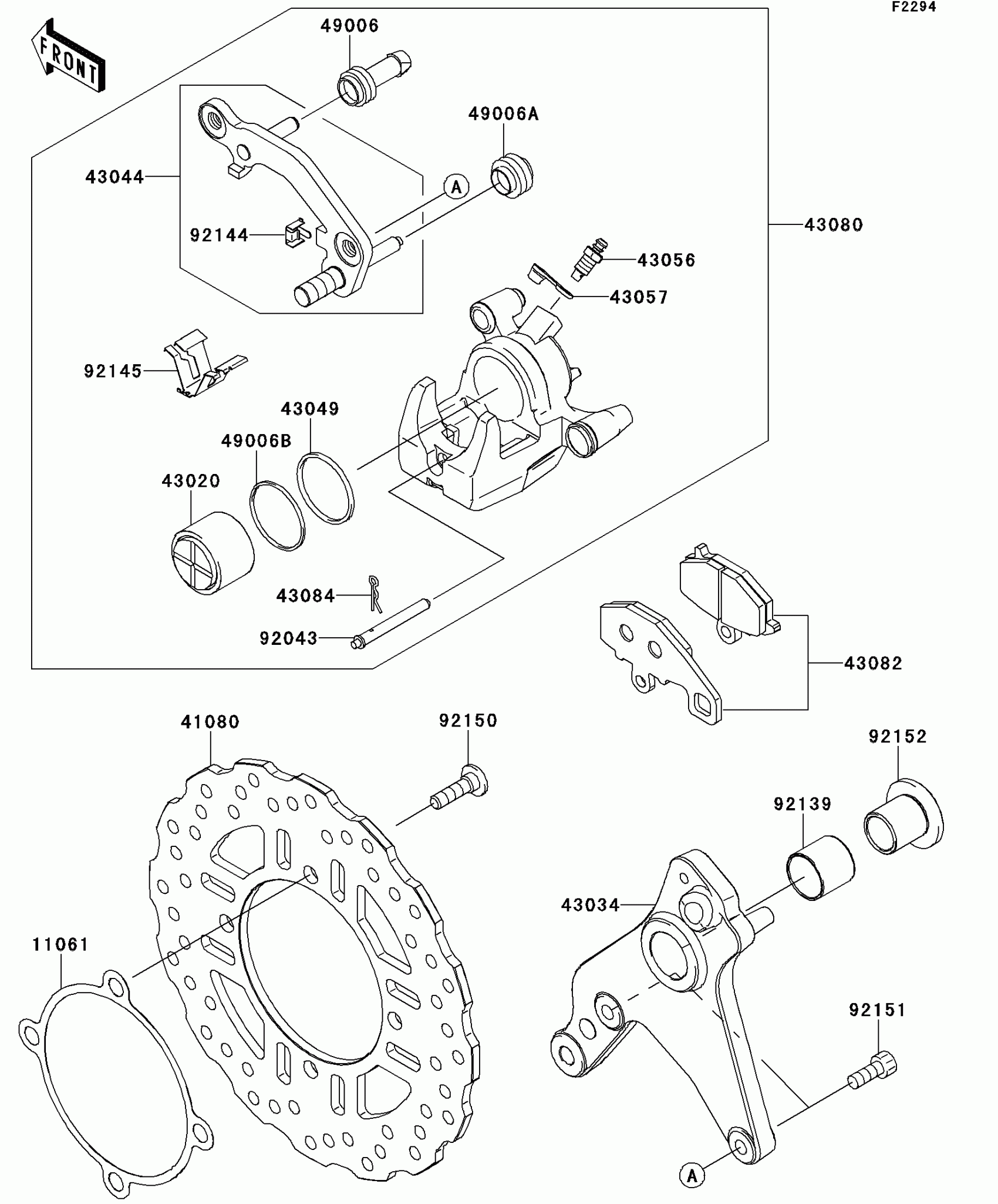 F2294

FRONT

49006

49006A

43044

A

92144

43080

43056

43057

92145

43049

49006B

43020

43084

92043

43082

41080

92150

92152

92139

43034

11061

92151

A