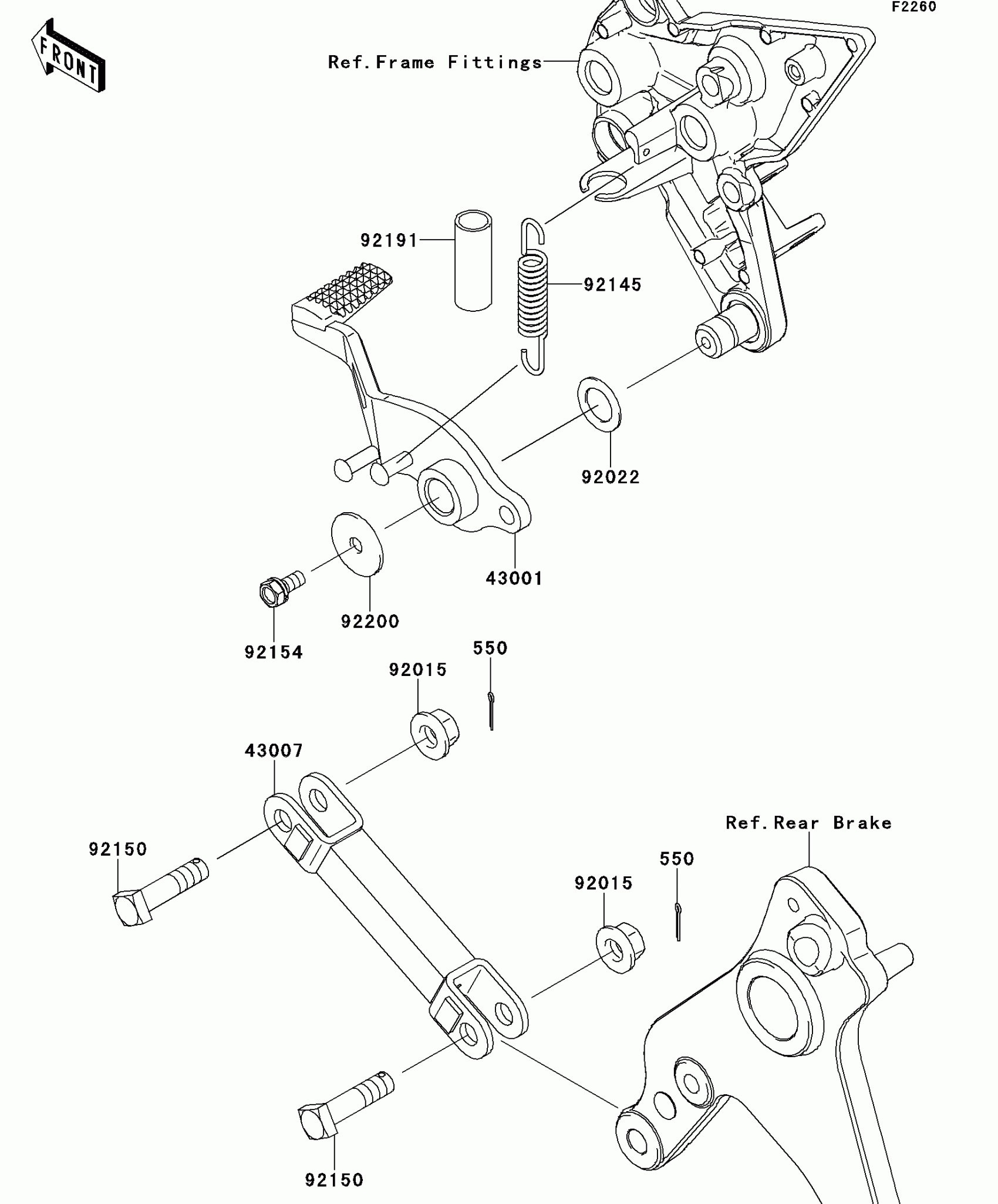 F2260

FRONT

Ref.Frame Fittings

92191

92145

92022

43001

92200

92154

550

92015

43007

Ref.Rear Brake

92150

550

92015

92150