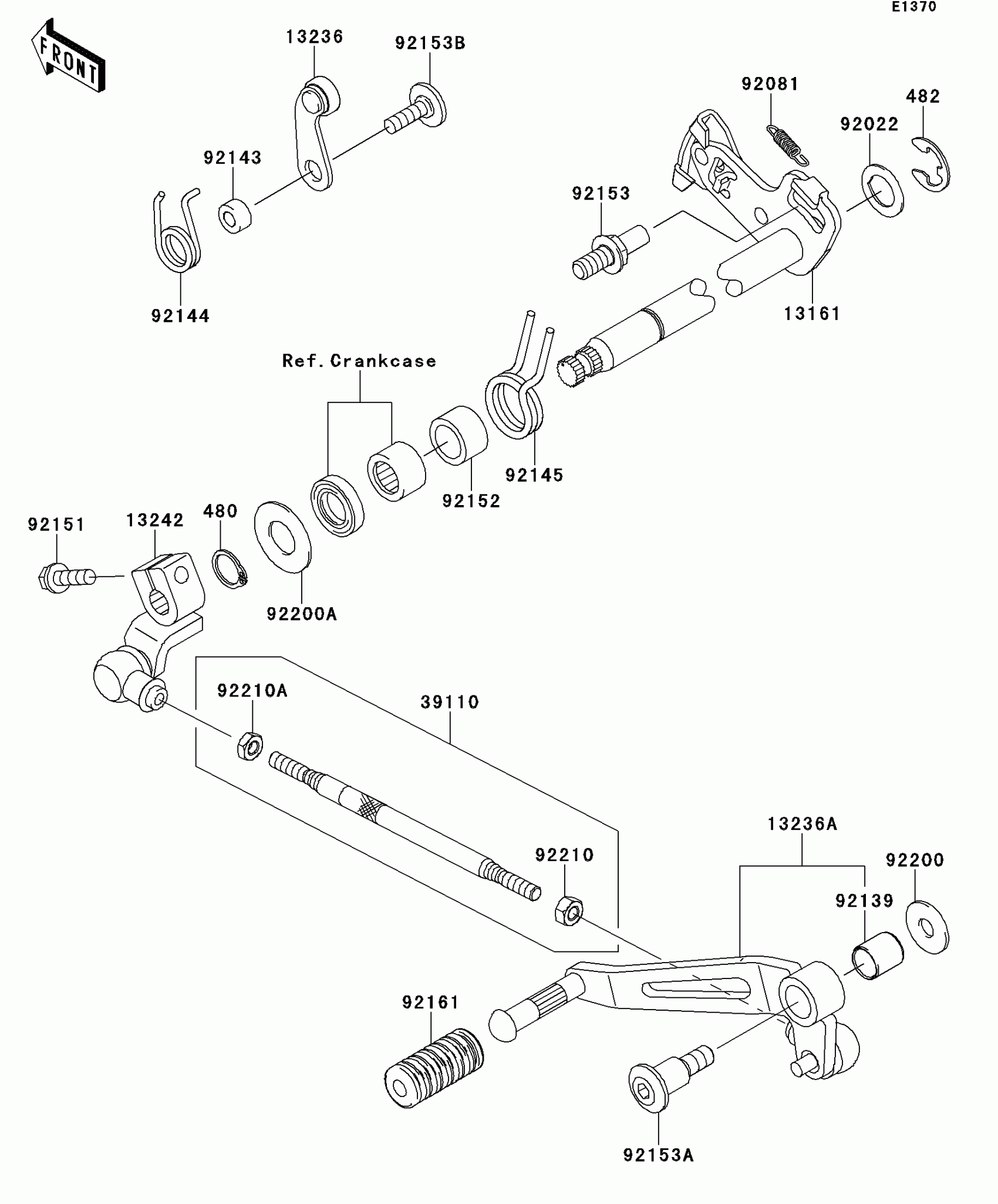 E1370

FRONT

13236
92153B
92081
482
92022
92143
92153
92144
13161
Ref.Crankcase
92145
92152
92151
13242
480
92200A
92210A
39110
13236A
92210
92200
92139
92161
92153A