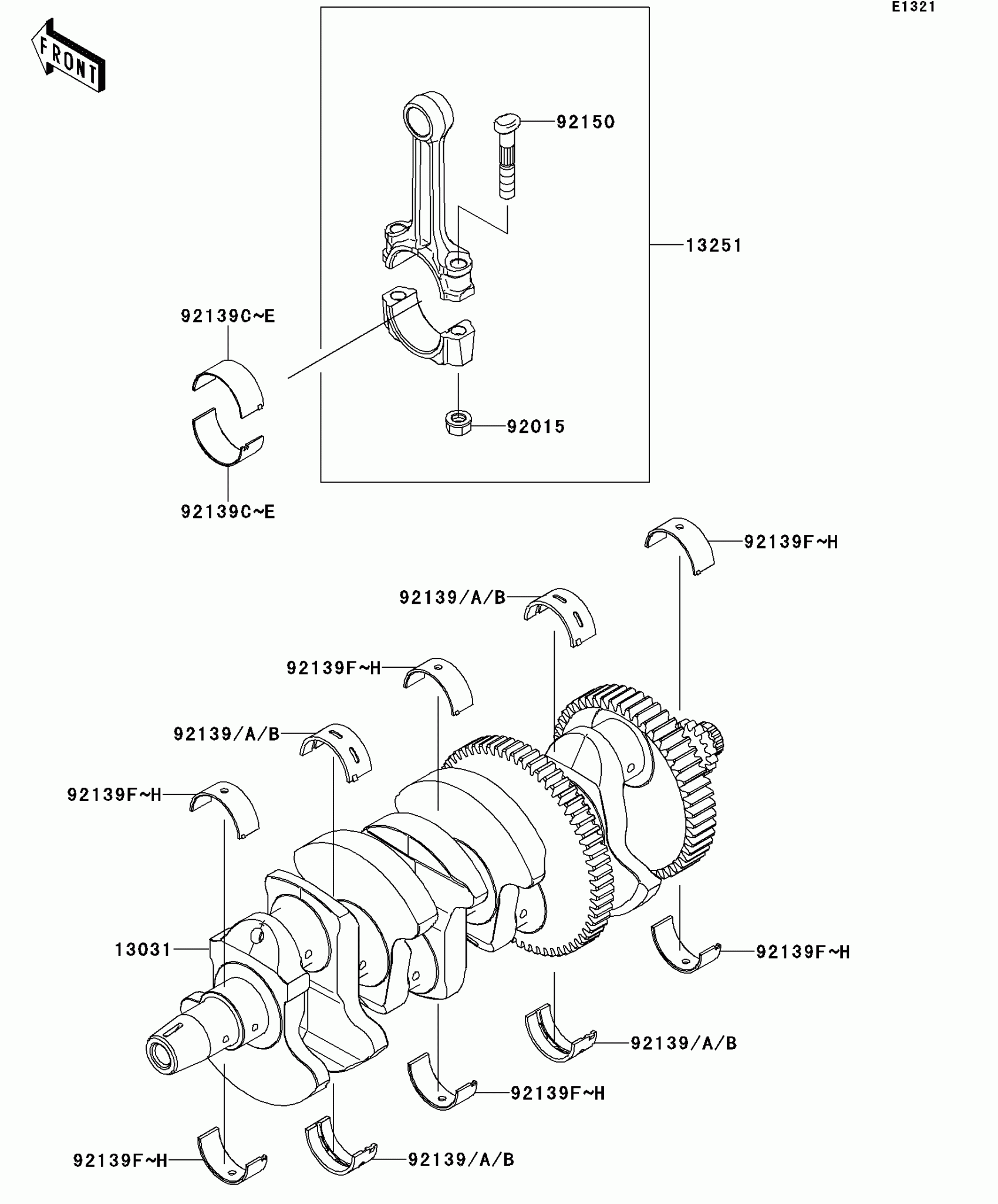 E1321

FRONT

92150

13251

92139C~E

92015

92139C~E

92139F~H

92139/A/B

92139F~H

92139/A/B

92139F~H

13031

92139F~H

92139/A/B

92139F~H

92139F~H

92139/A/B