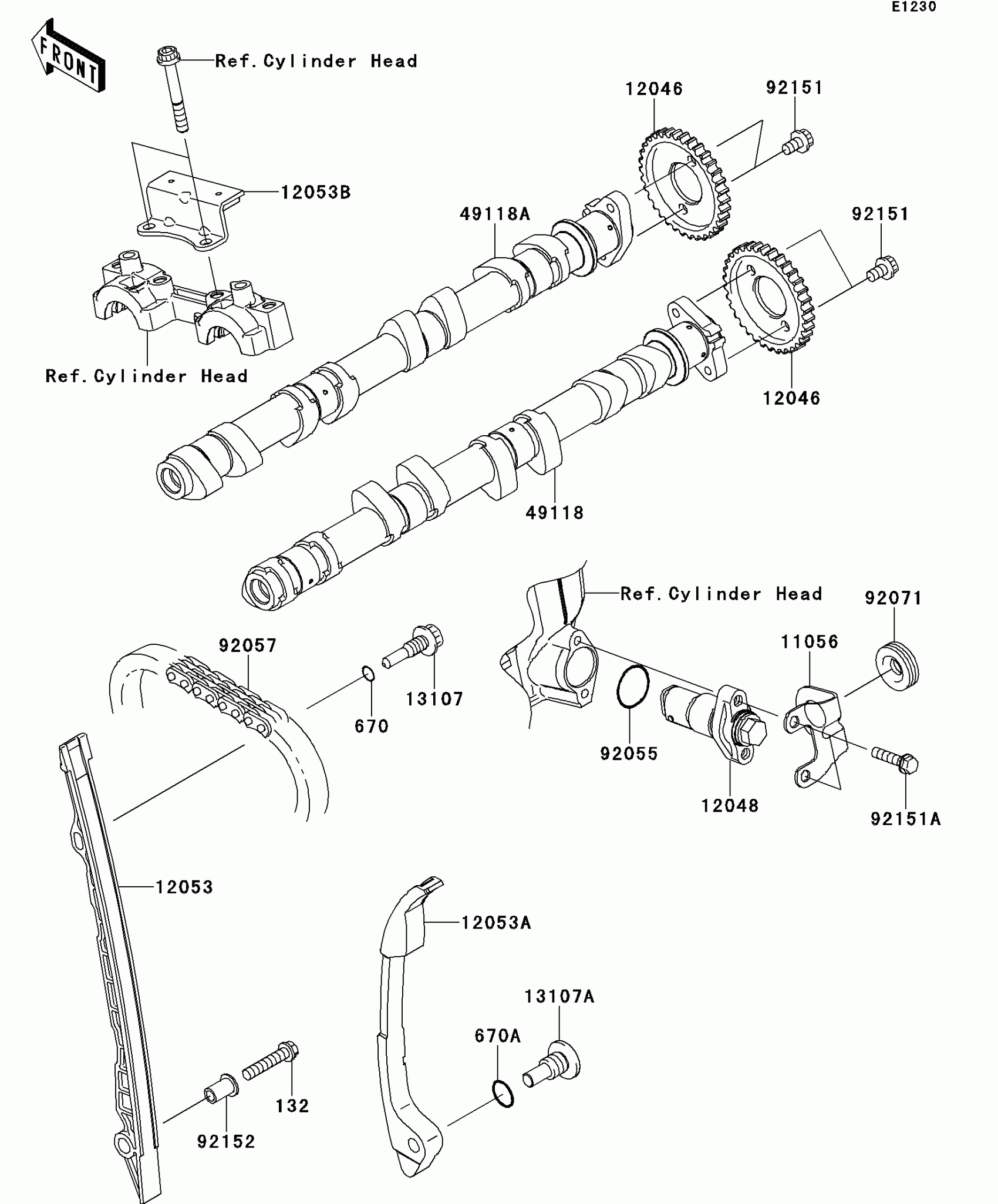 E1230

FRONT

Ref.Cylinder Head

12046

92151

12053B

49118A

92151

Ref.Cylinder Head

12046

49118

Ref.Cylinder Head

92071

92057

11056

13107

670

92055

12048

92151A

12053

12053A

13107A

670A

132

92152