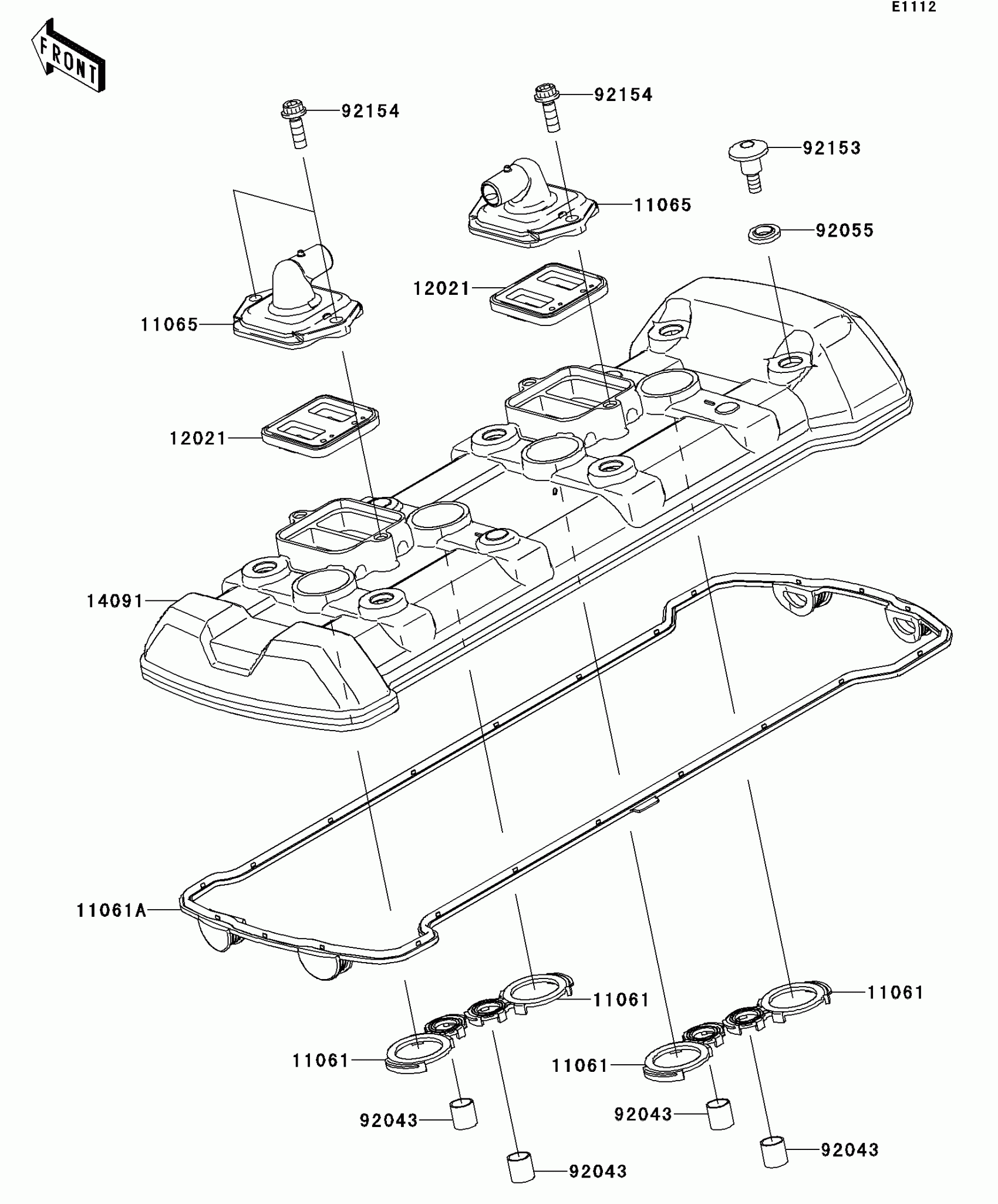 E1112

FRONT

92154

92154

92153

11065

92055

12021

11065

12021

14091

11061A

11061

11061

11061

11061

92043

92043

92043

92043