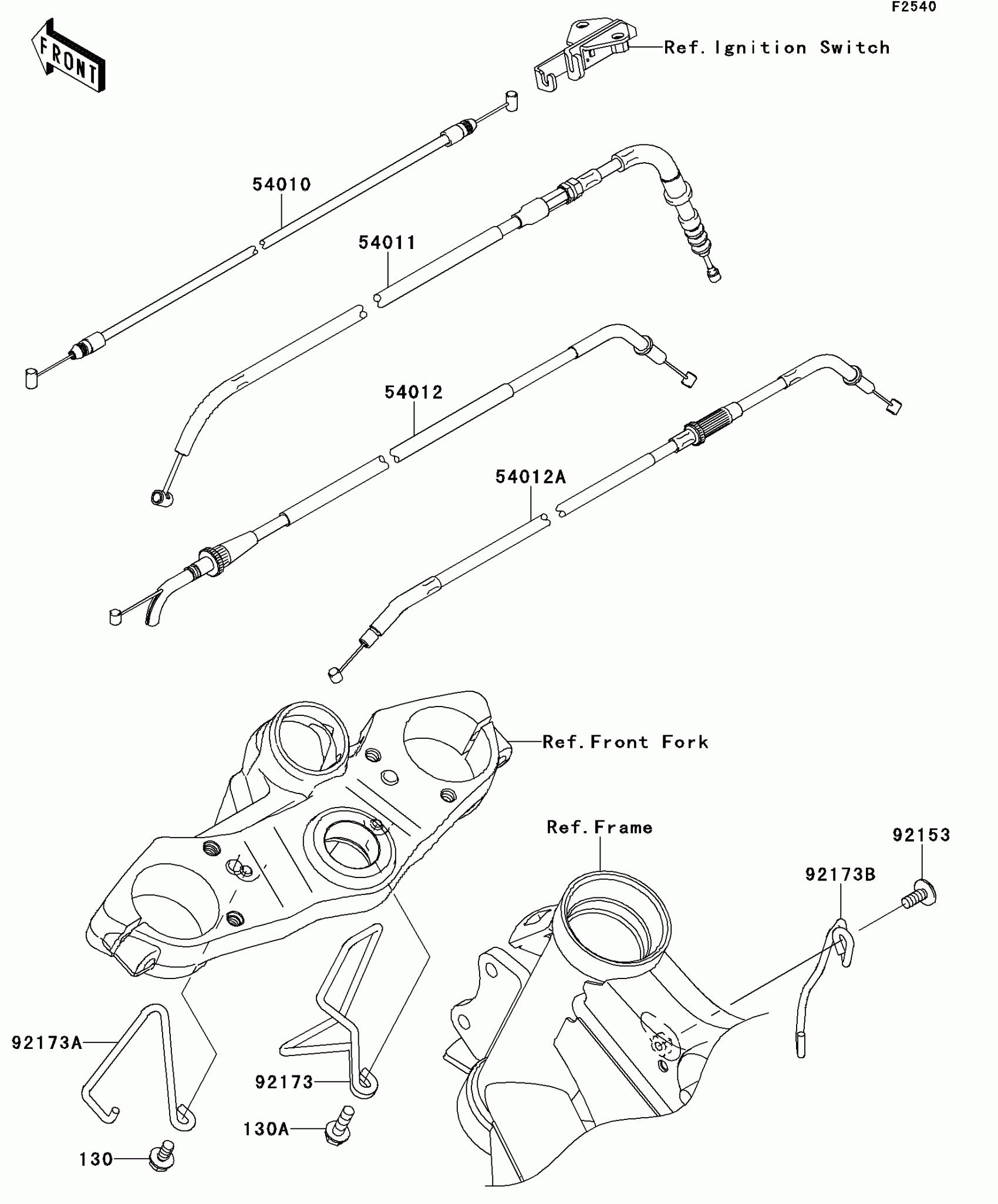 F2540

FRONT

Ref. Ignition Switch

54010

54011

54012

54012A

Ref. Front Fork

Ref. Frame

92153

92173B

92173A

92173

130A

130