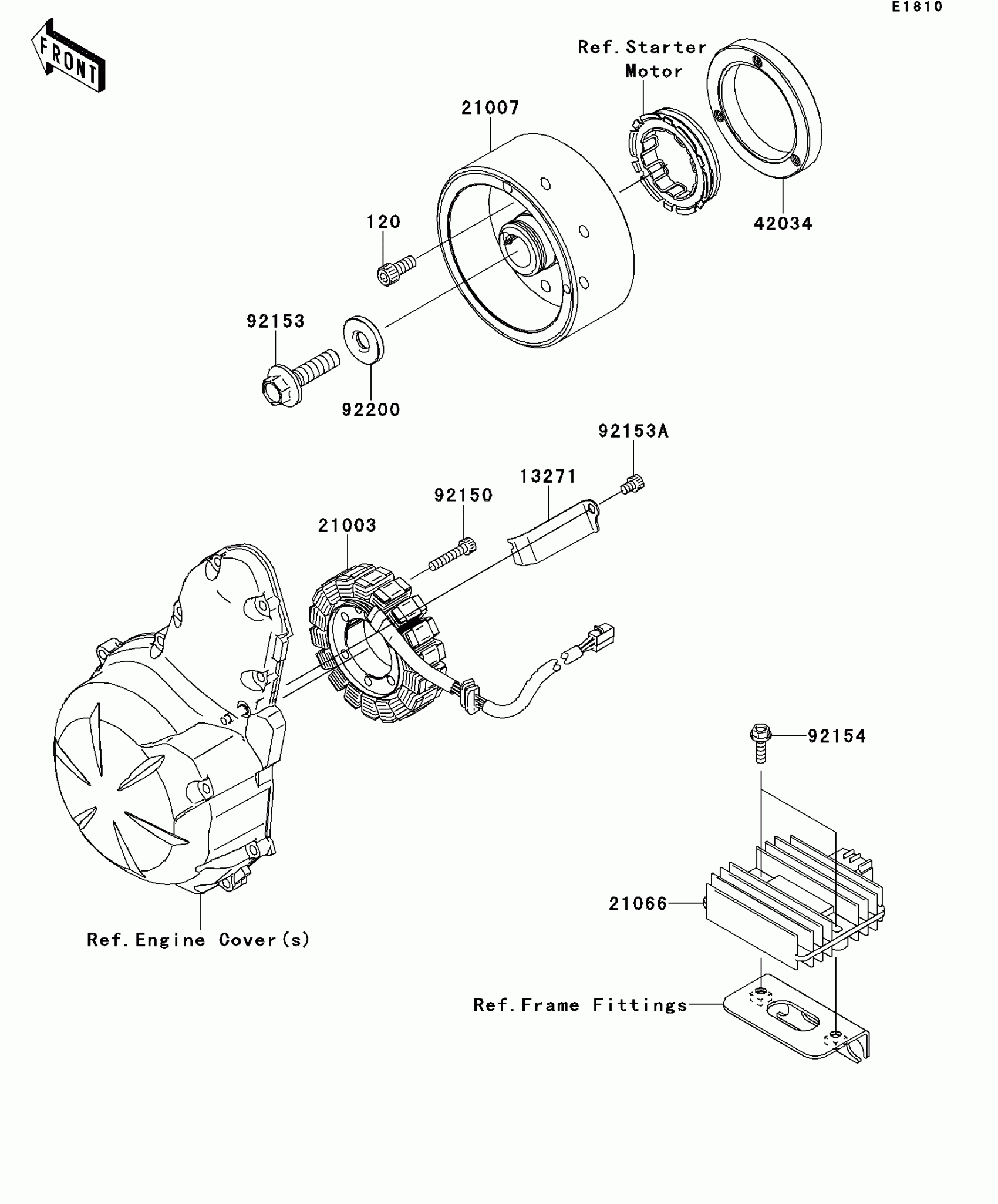 E1810

FRONT

Ref. Starter Motor

21007

42034

120

92153

92200

92153A

13271

92150

21003

92154

21066

Ref. Engine Cover(s)

Ref. Frame Fittings