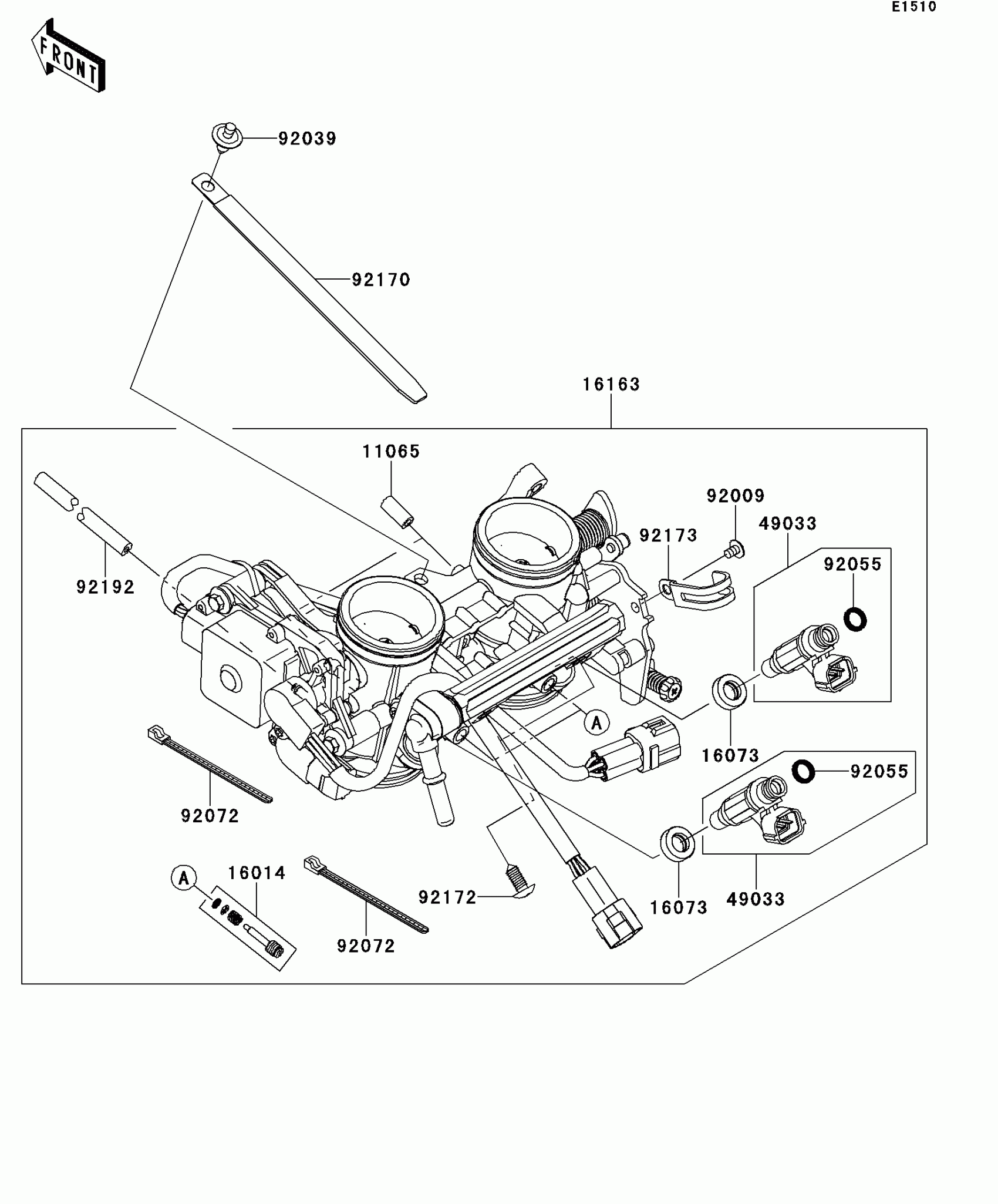 E1510

FRONT

92039

92170

16163

11065

92009

49033

92173

92055

92192

A

16073

92055

92072

A

16014

92172

16073

49033

92072