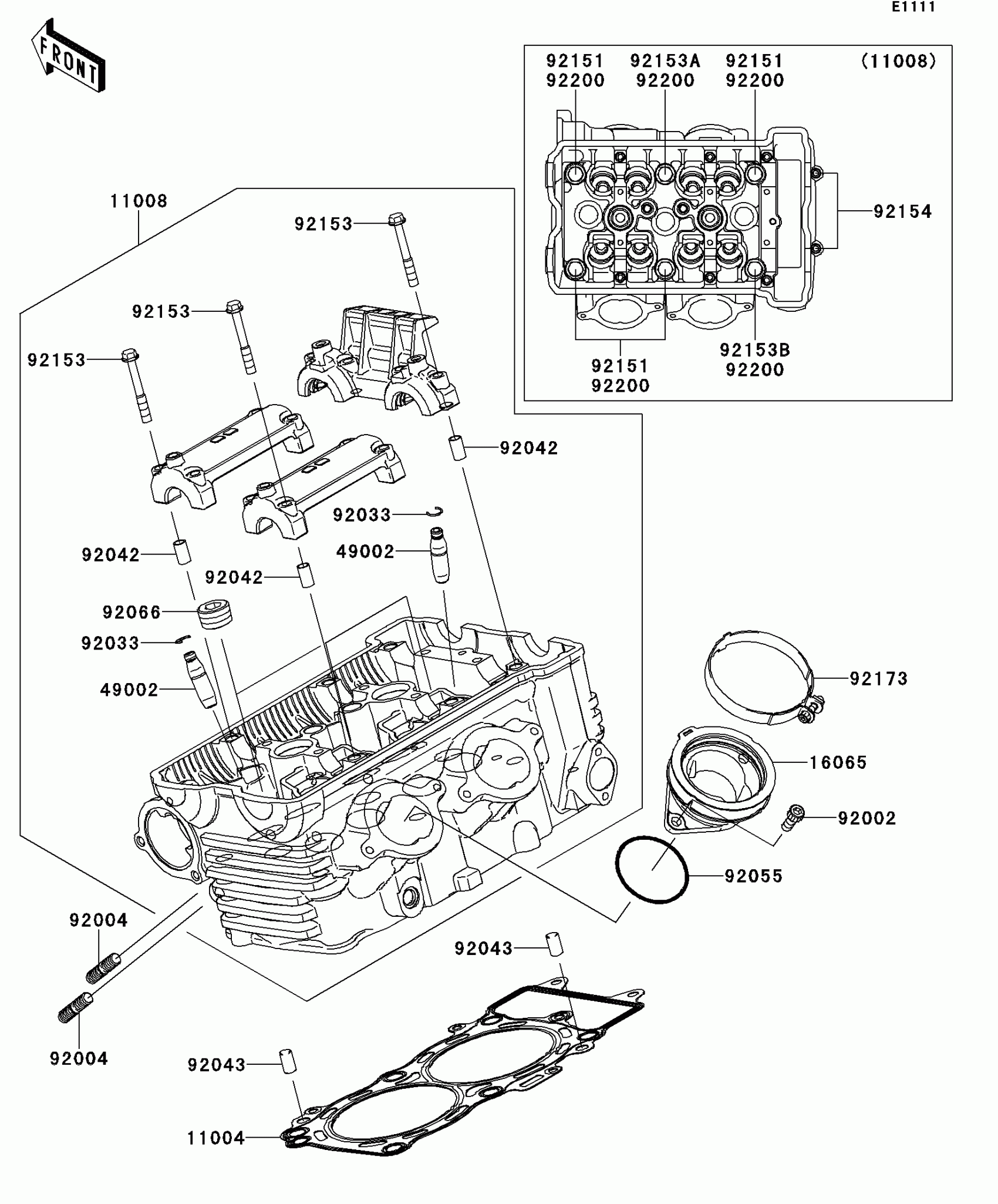 E1111

FRONT

92151
92200

92153A
92200

92151
92200

(11008)

92154

92151
92200

92153B
92200

11008

92153

92153

92153

92042

92033

49002

92042

92042

92066

92033

49002

92173

16065

92002

92055

92004

92004

92043

92043

11004