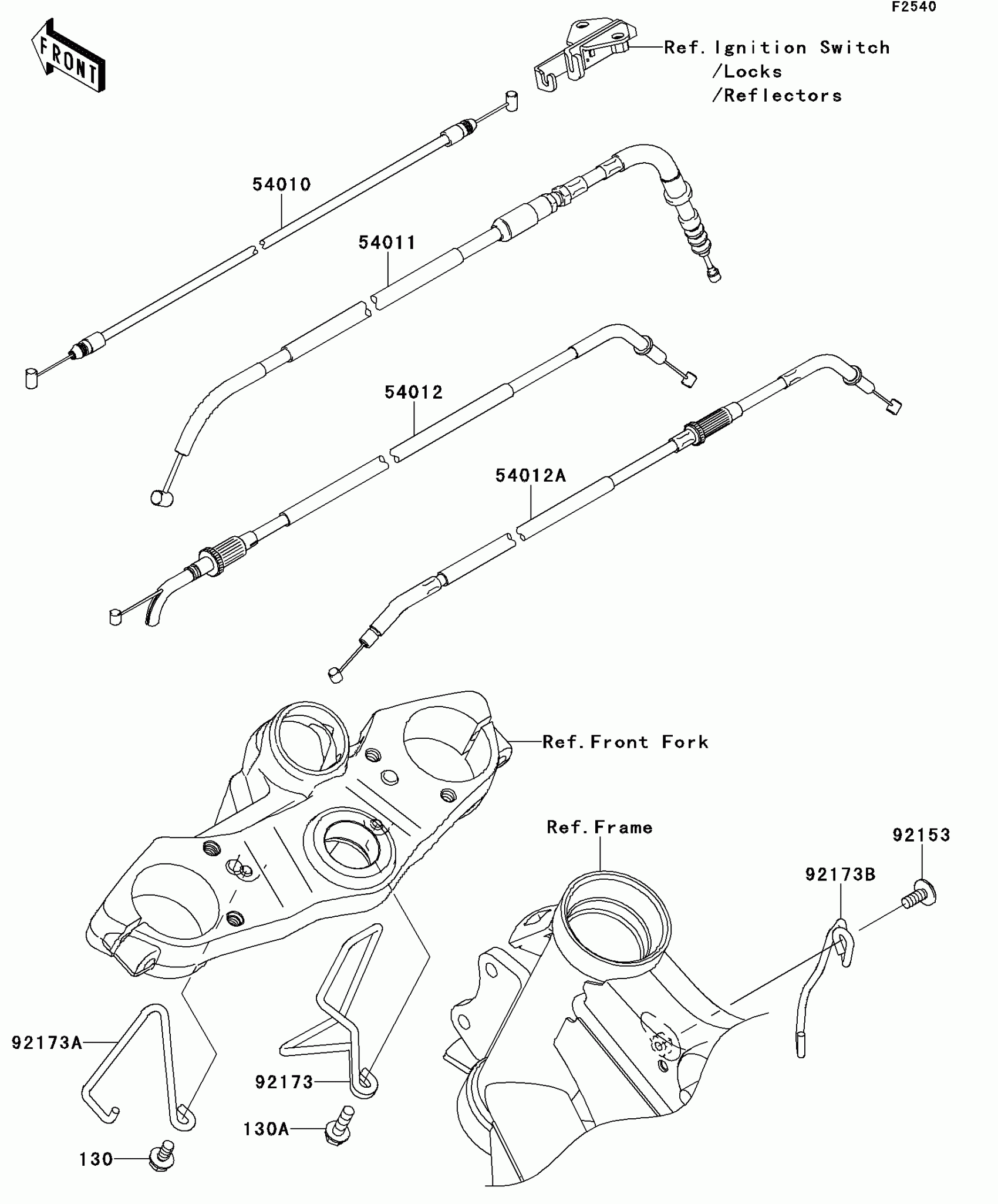 F2540

FRONT

Ref. Ignition Switch
/Locks
/Reflectors

54010

54011

54012

54012A

Ref. Front Fork

Ref. Frame

92153

92173B

92173A

92173

130A

130