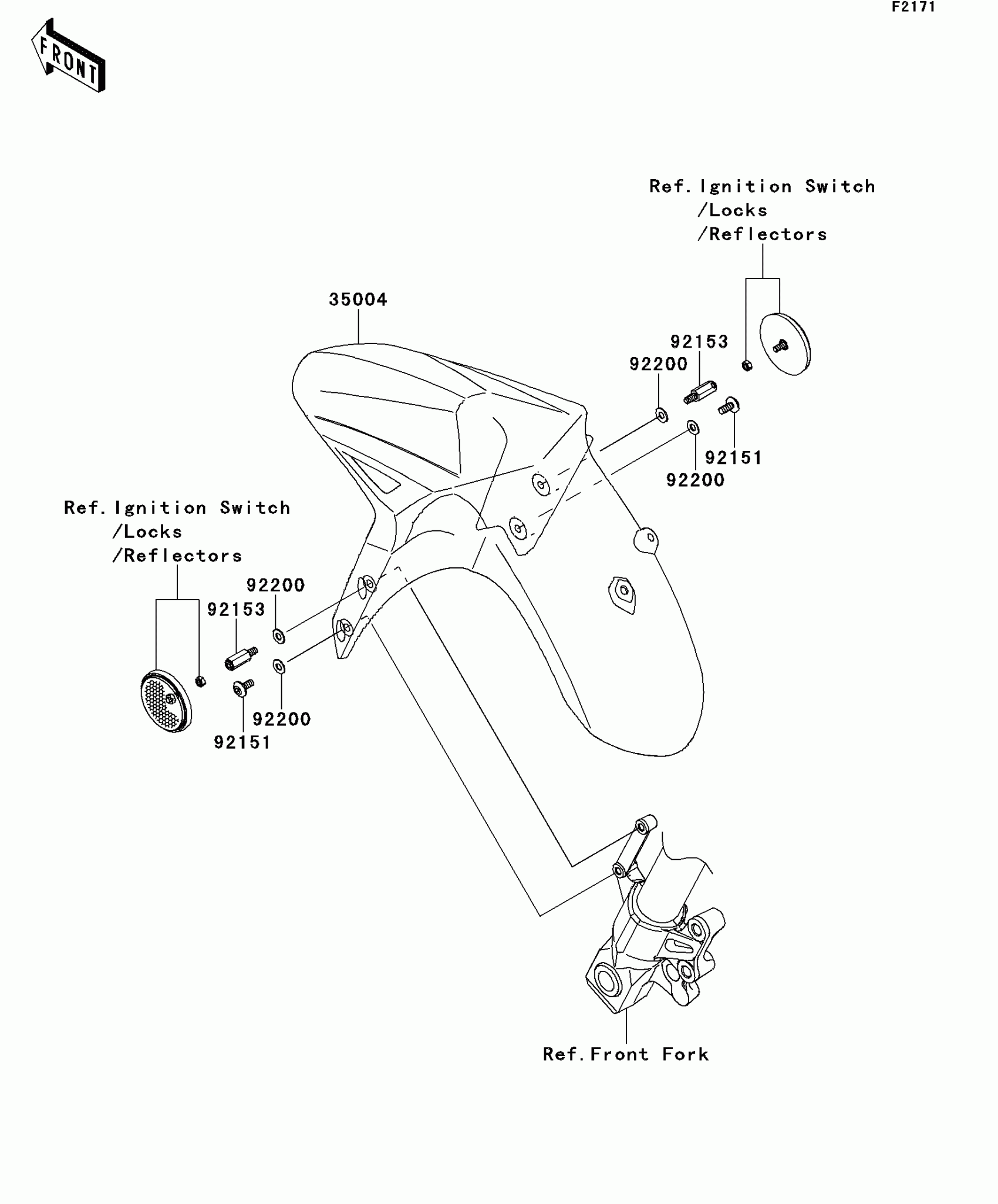 F2171

FRONT

Ref. Ignition Switch
/Locks
/Reflectors

35004

92153

92200

92151

92200

Ref. Ignition Switch
/Locks
/Reflectors

92200

92153

92200

92151

Ref. Front Fork