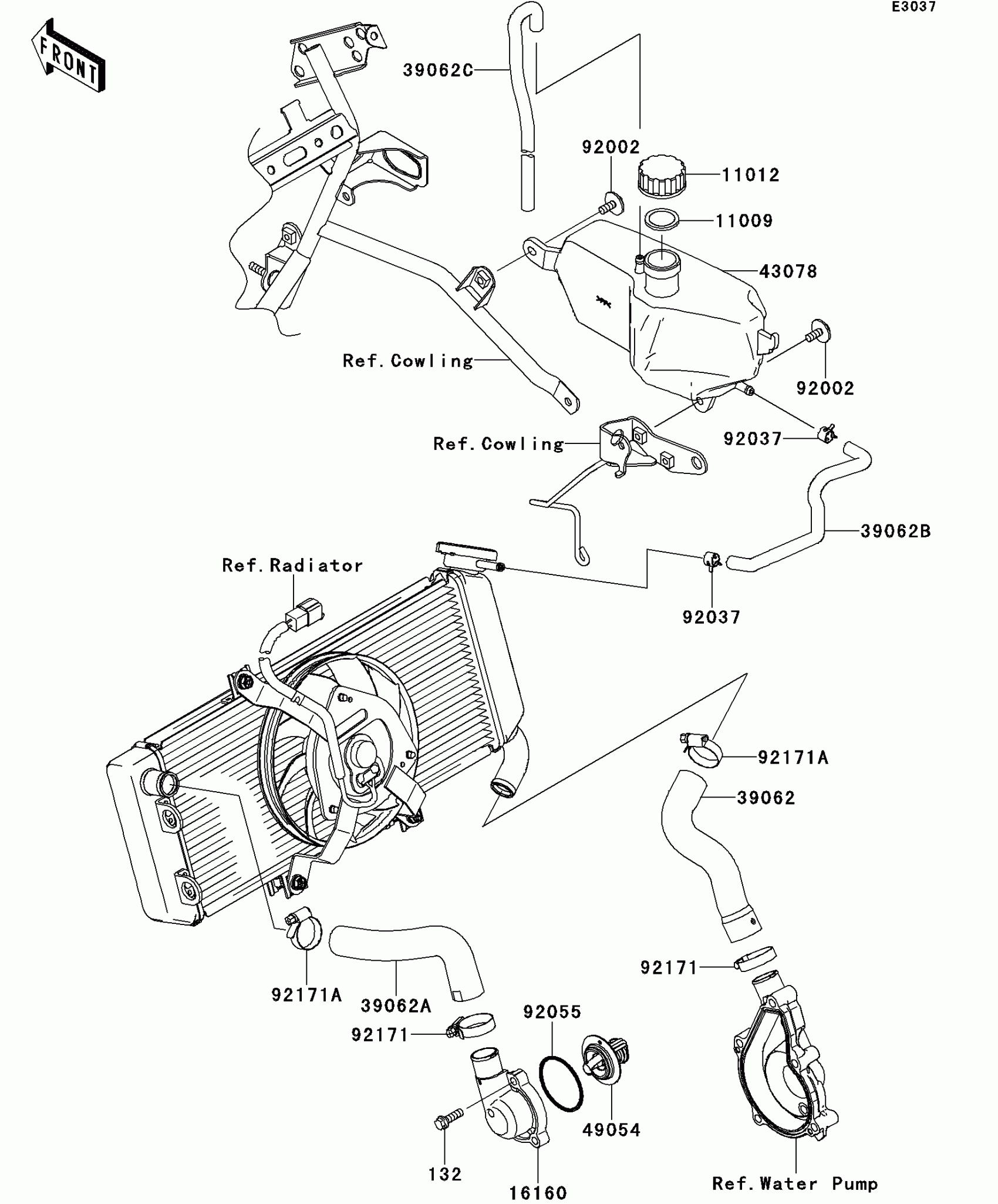 E3037

FRONT

39062C

92002

11012

11009

43078

Ref.Cowling

92002

Ref.Cowling

92037

39062B

Ref.Radiator

92037

92171A

39062

92171

92171A

39062A

92055

92171

49054

132

16160

Ref.Water Pump