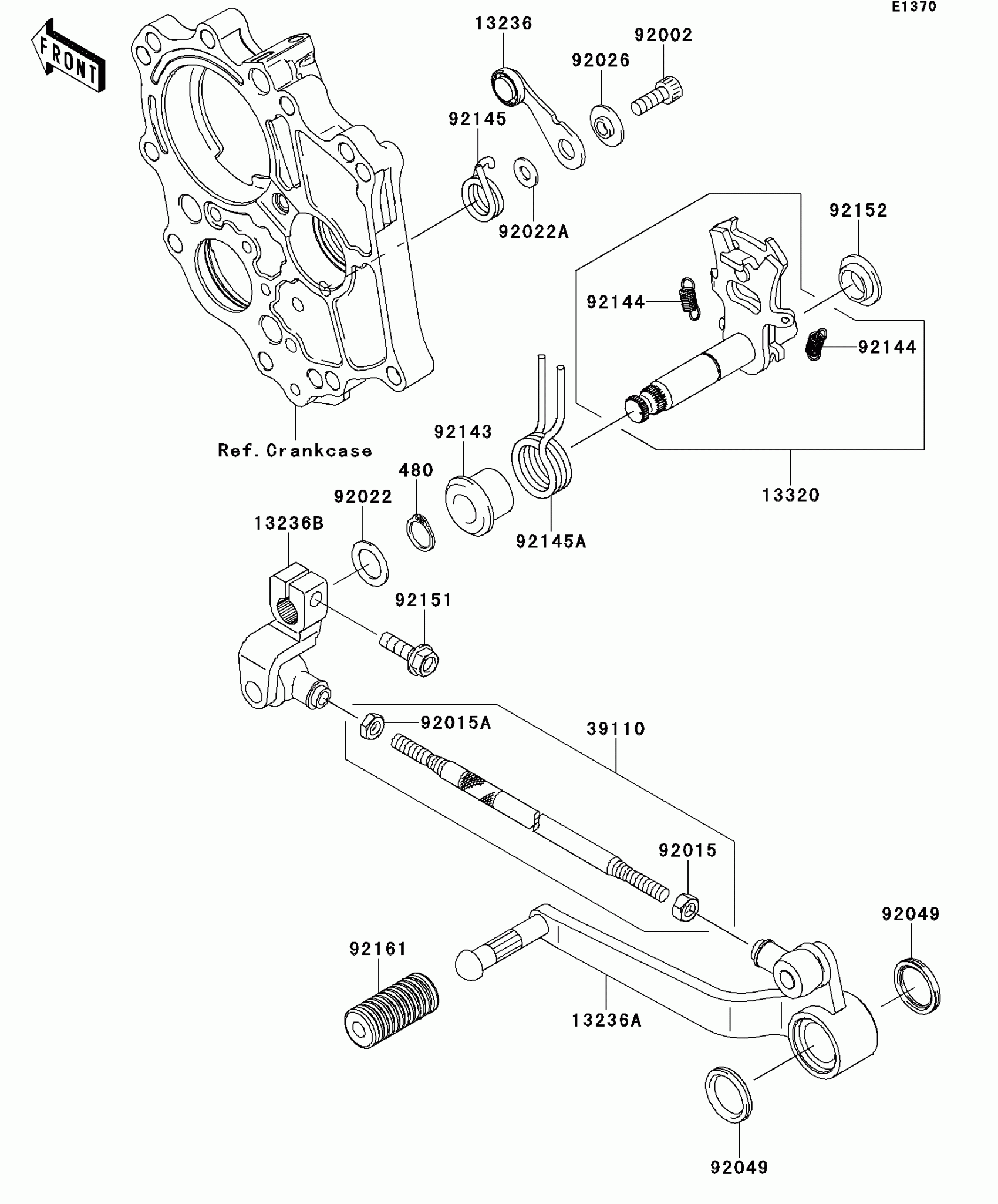 E1370

FRONT

13236

92002

92026

92145

92022A

92152

92144

92144

Ref. Crankcase

92143

480

92022

13236B

92145A

13320

92151

92015A

39110

92015

92049

92161

13236A

92049