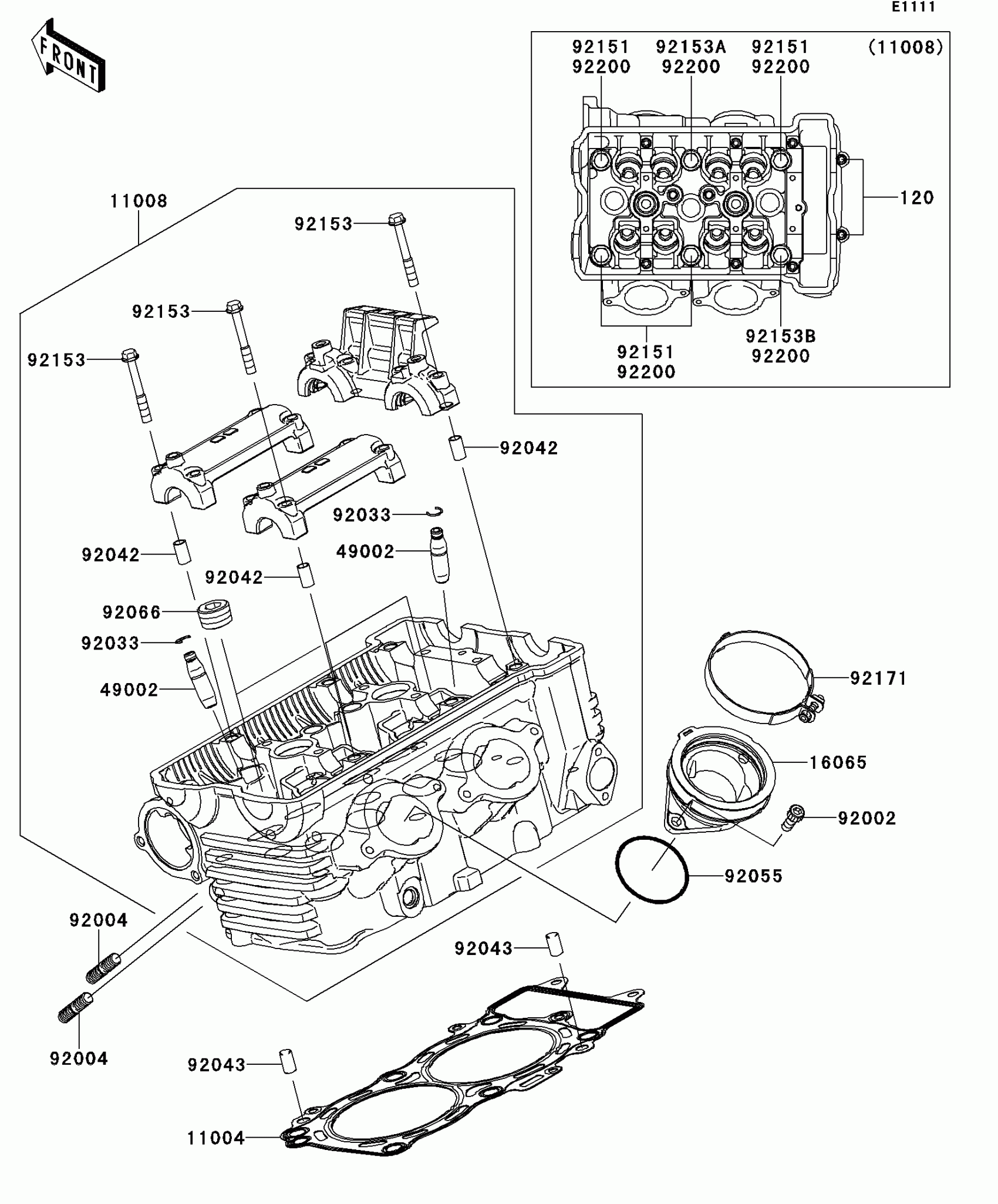 E1111

FRONT

92151
92200

92153A
92200

92151
92200

(11008)

120

92151
92200

92153B
92200

11008

92153

92153

92153

92042

92033

49002

92042

92042

92066

92033

49002

92171

16065

92002

92055

92004

92004

92043

92043

11004