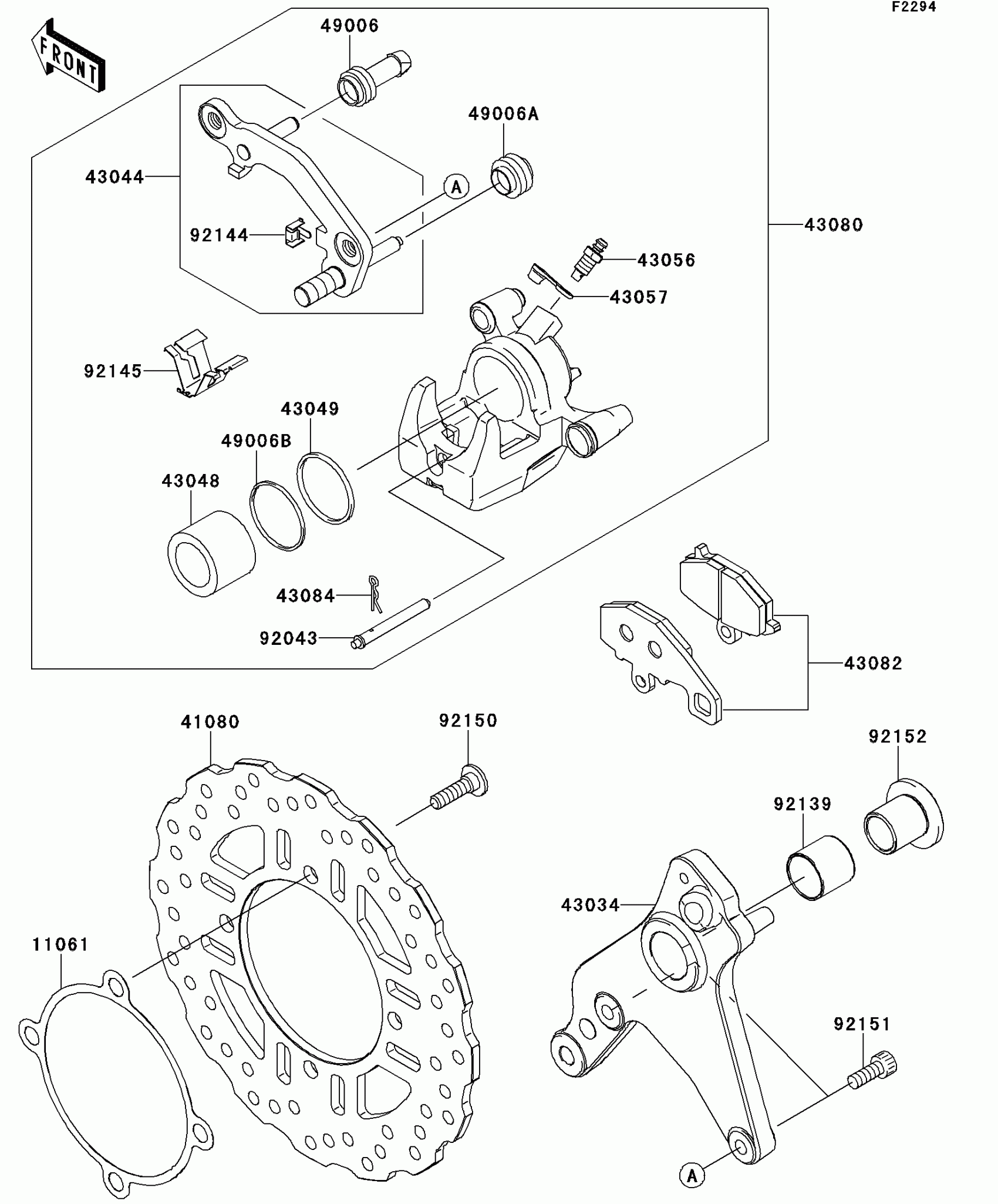 F2294

FRONT

49006

49006A

43044

A

92144

43080

43056

43057

92145

43049

49006B

43048

43084

92043

43082

41080

92150

92152

92139

43034

11061

92151

A