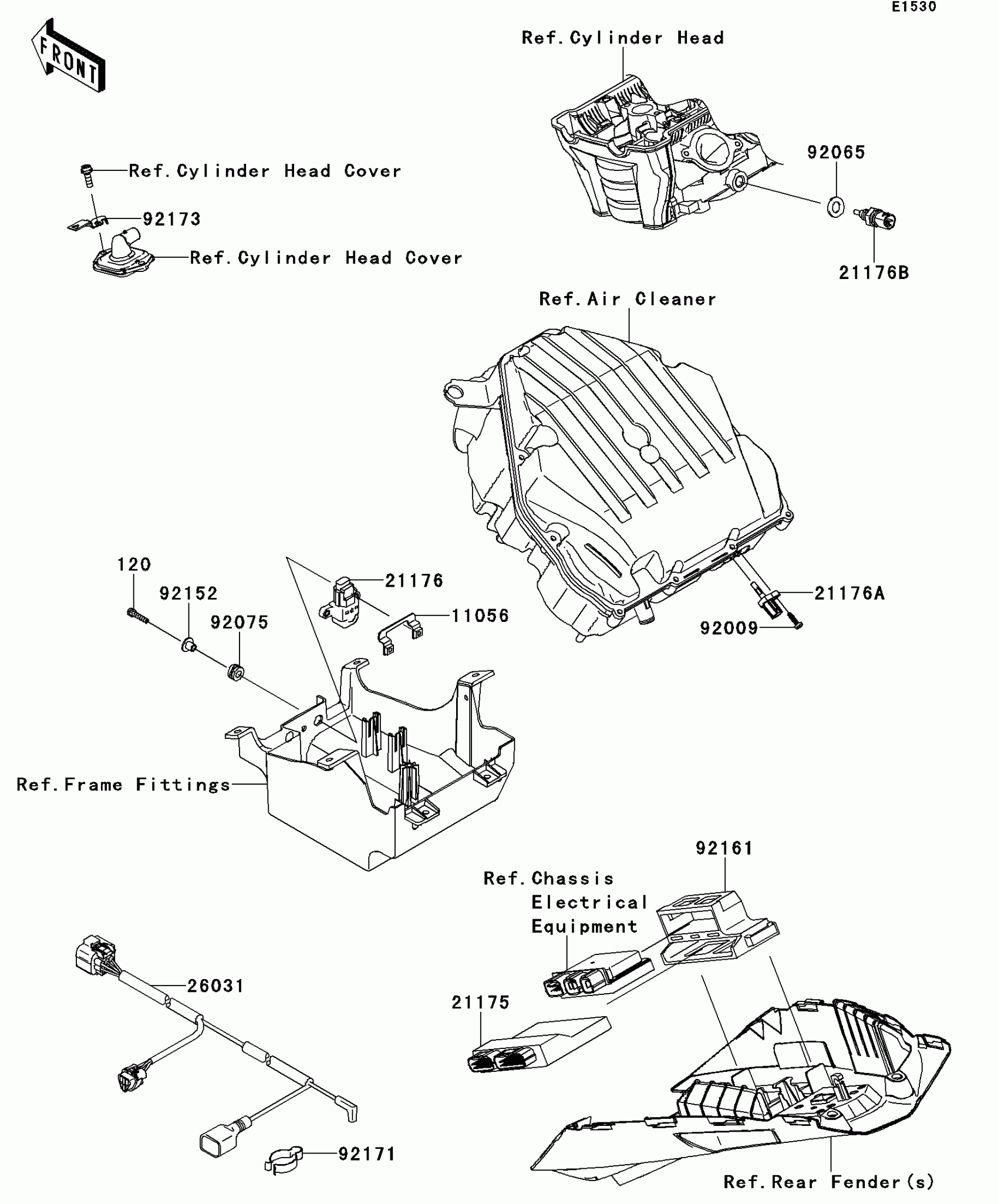 E1530

FRONT

Ref.Cylinder Head

Ref.Cylinder Head Cover

92173

Ref.Cylinder Head Cover

92065

21176B

Ref.Air Cleaner

120

92152

92075

21176

11056

21176A

92009

Ref.Frame Fittings

92161

Ref.Chassis Electrical Equipment

26031

21175

92171

Ref.Rear Fender(s)