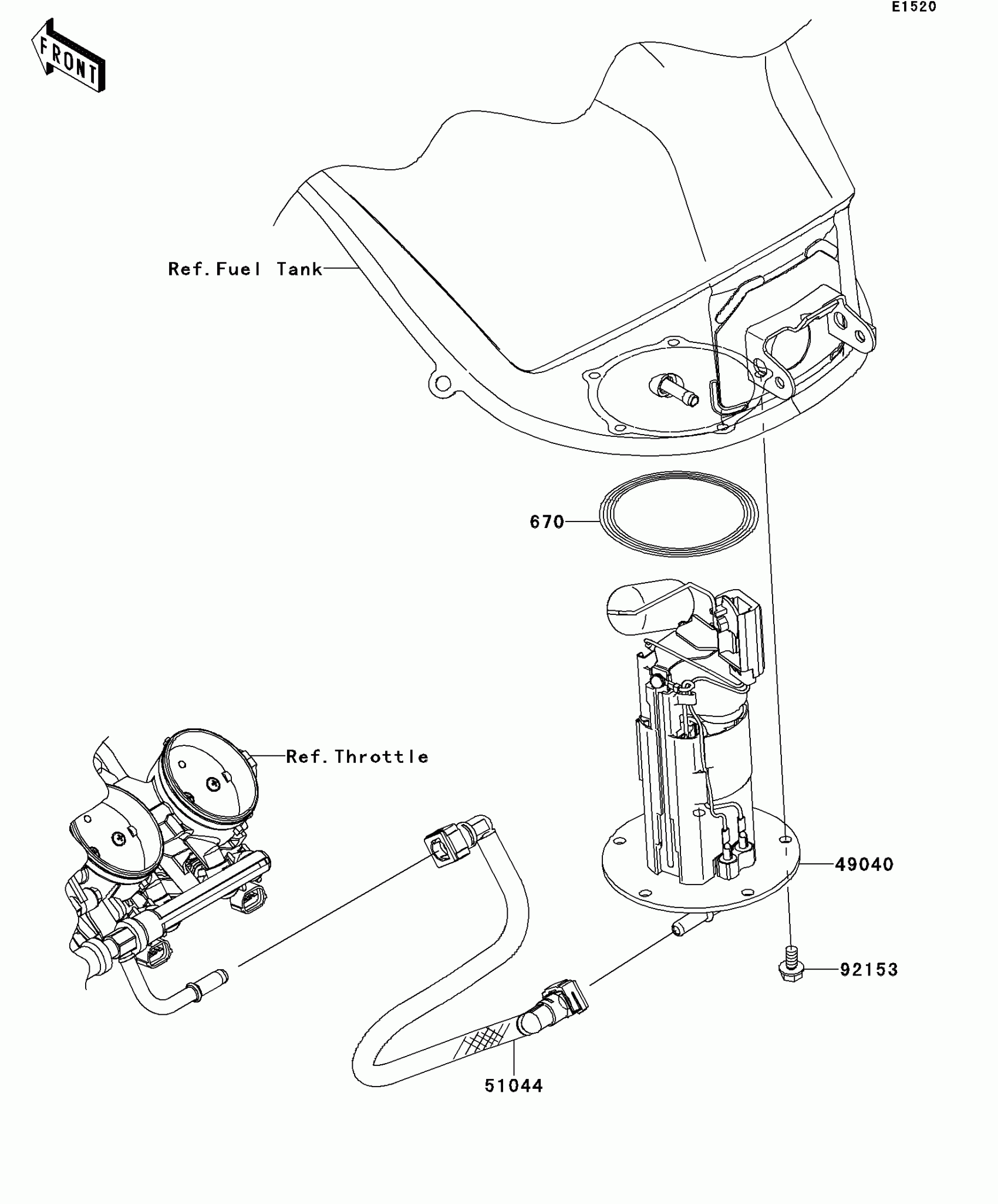 E1520

FRONT

Ref. Fuel Tank

670

Ref. Throttle

49040

92153

51044