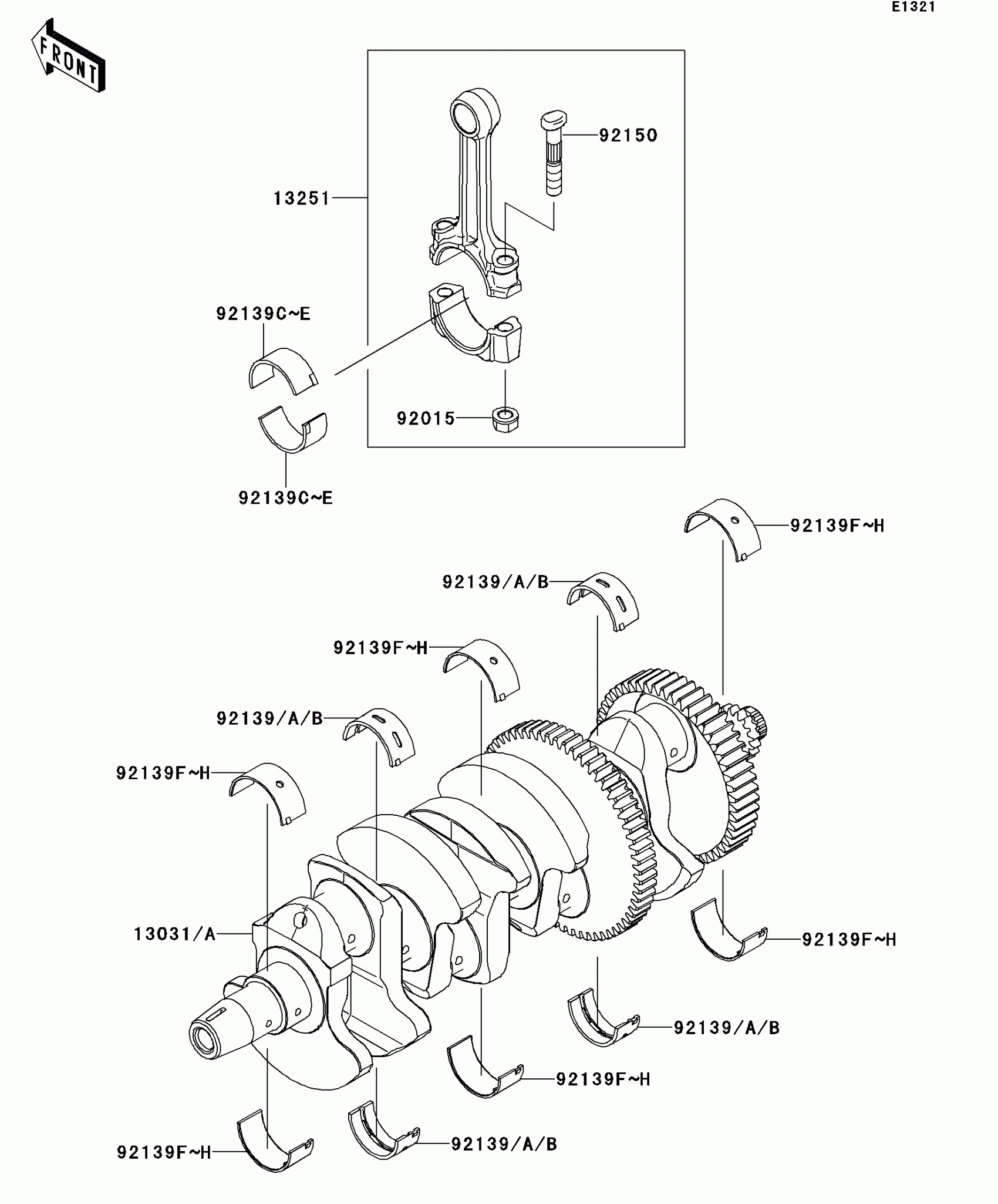 E1321

FRONT

92150

13251

92139C~E

92015

92139C~E

92139F~H

92139/A/B

92139F~H

92139/A/B

92139F~H

13031/A

92139F~H

92139/A/B

92139F~H

92139F~H

92139/A/B