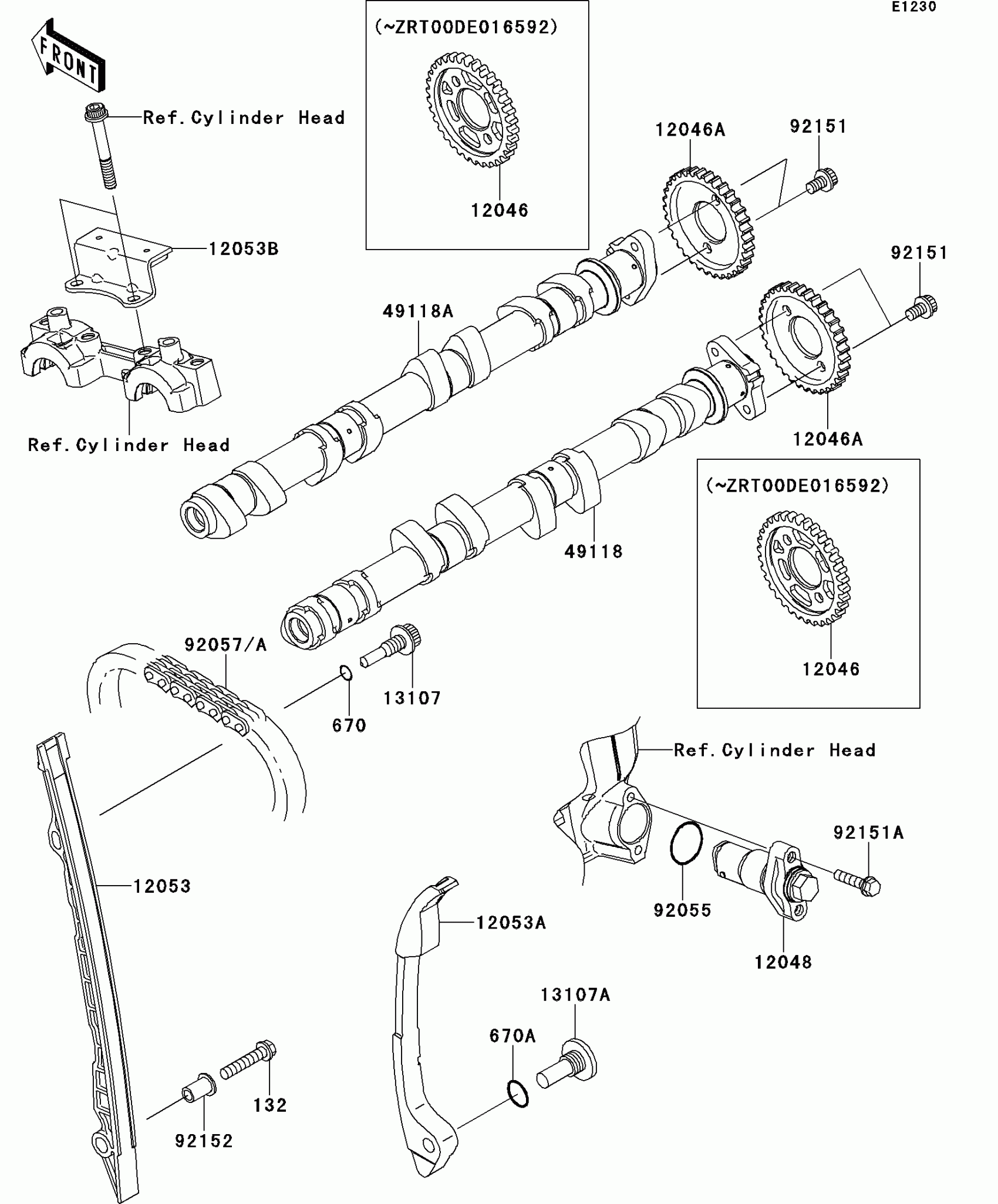 E1230

FRONT

(~ZRT00DE016592)

12046

Ref.Cylinder Head

12046A

92151

12053B

92151

49118A

Ref.Cylinder Head

12046A

(~ZRT00DE016592)

49118

12046

92057/A

13107

670

Ref.Cylinder Head

92151A

12053

92055

12053A

12048

13107A

670A

132

92152