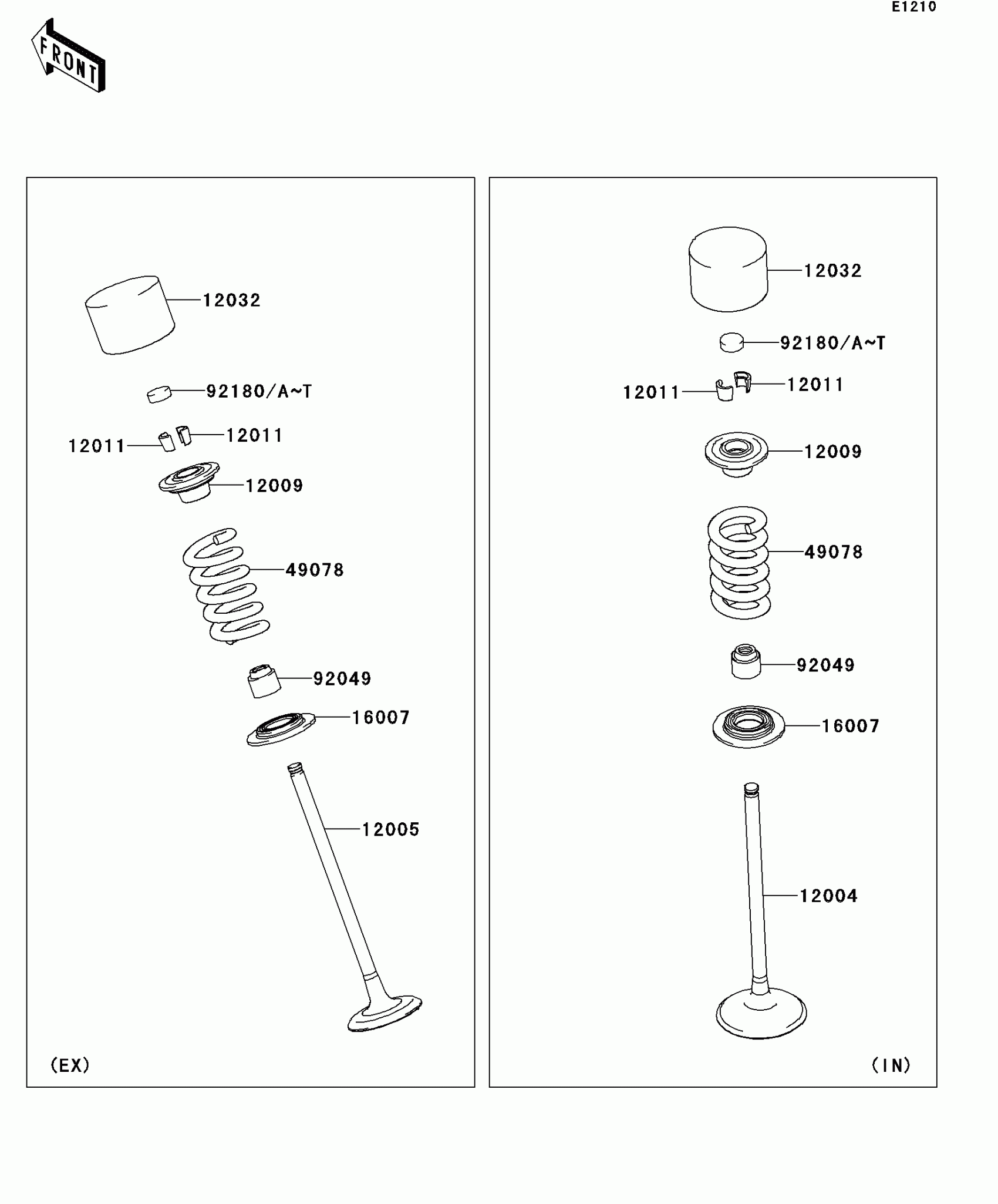 E1210

FRONT

12032
92180/A~T
12011
12011
12009
49078
92049
16007
12005
(EX)

12032
92180/A~T
12011
12011
12009
49078
92049
16007
12004
(IN)