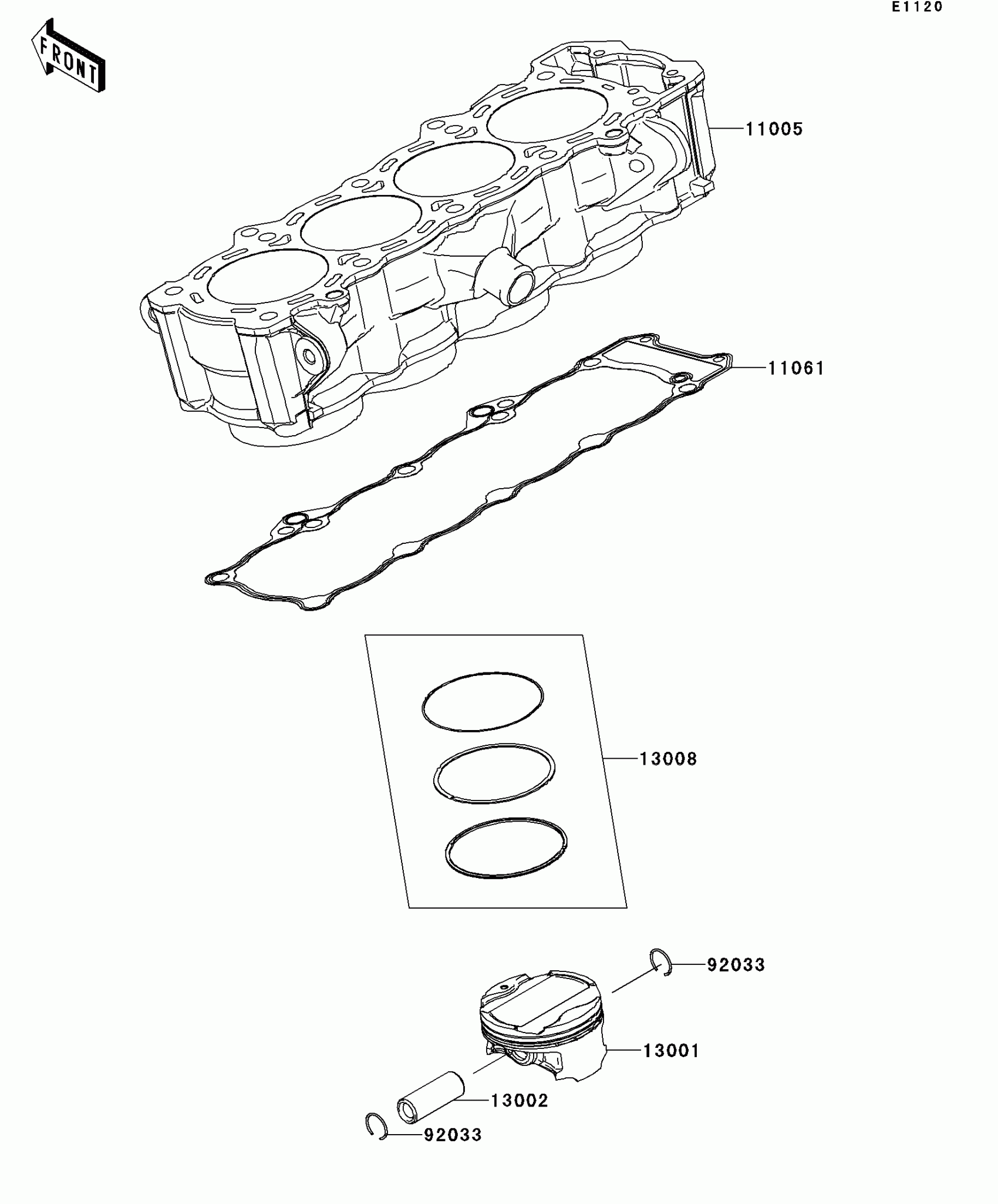 E1120

FRONT

11005

11061

13008

92033

13001

13002

92033