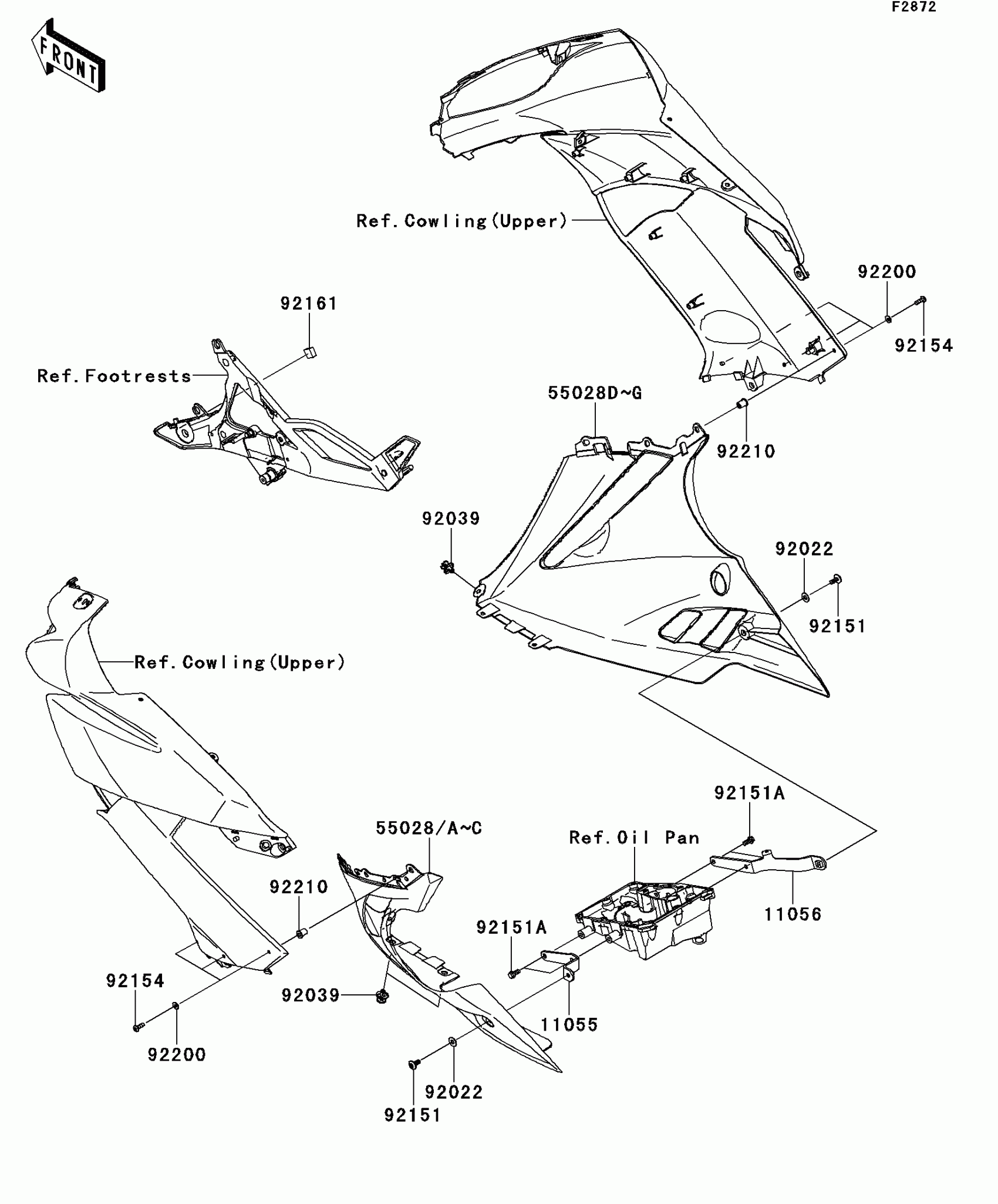 F2872

FRONT

Ref.Cowling(Upper)

92200

92154

92161

Ref.Footrests

55028D~G

92210

92039

92022

92151

Ref.Cowling(Upper)

92151A

55028/A~C

Ref.Oil Pan

92210

11056

92151A

92154

92039

11055

92200

92022

92151