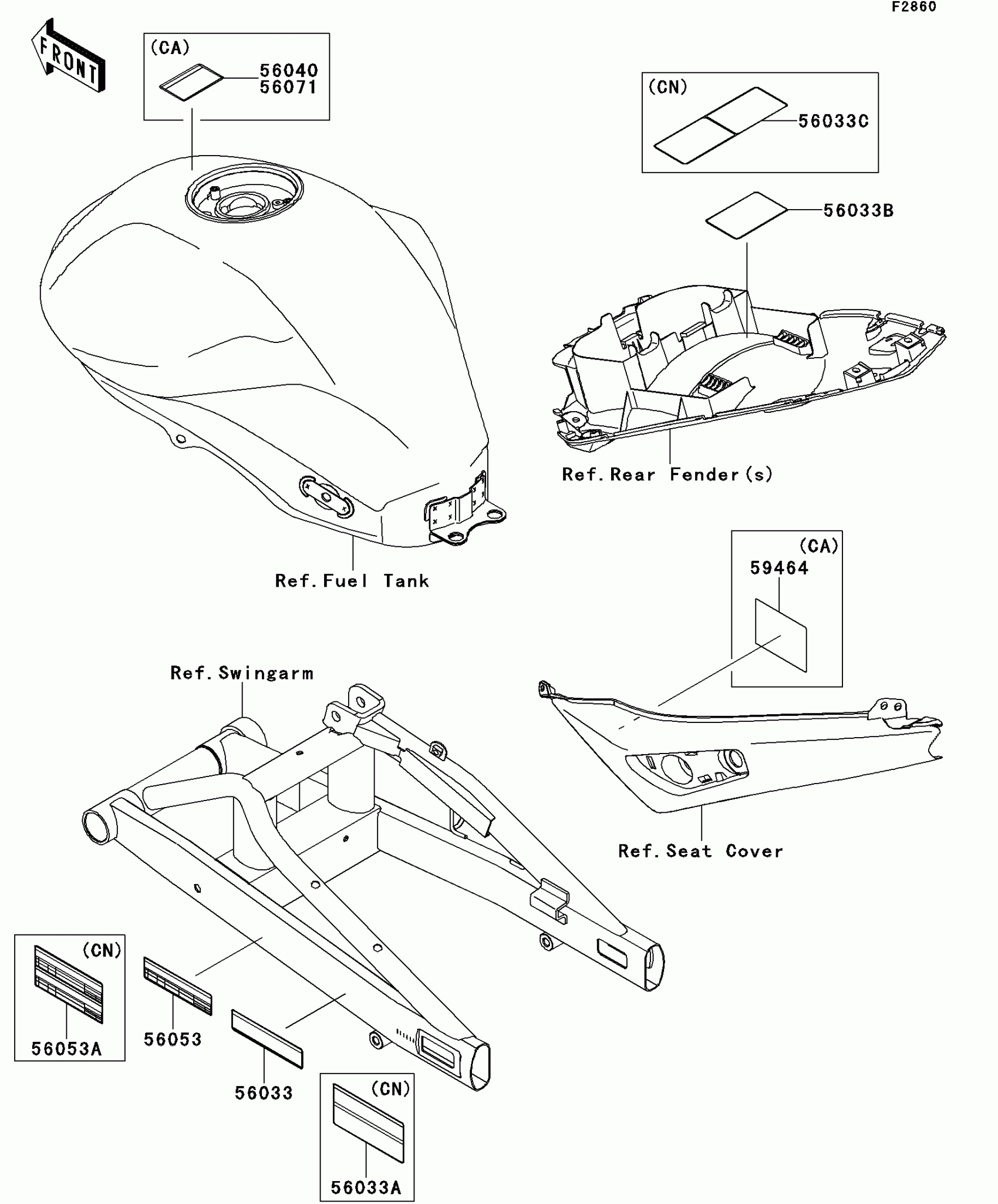 F2860

FRONT

(CA)
56040
56071

(CN)
56033C

56033B

Ref.Rear Fender(s)

Ref.Fuel Tank

(CA)
59464

Ref.Swingarm

Ref.Seat Cover

(CN)
56053A

56053

56033

(CN)
56033A