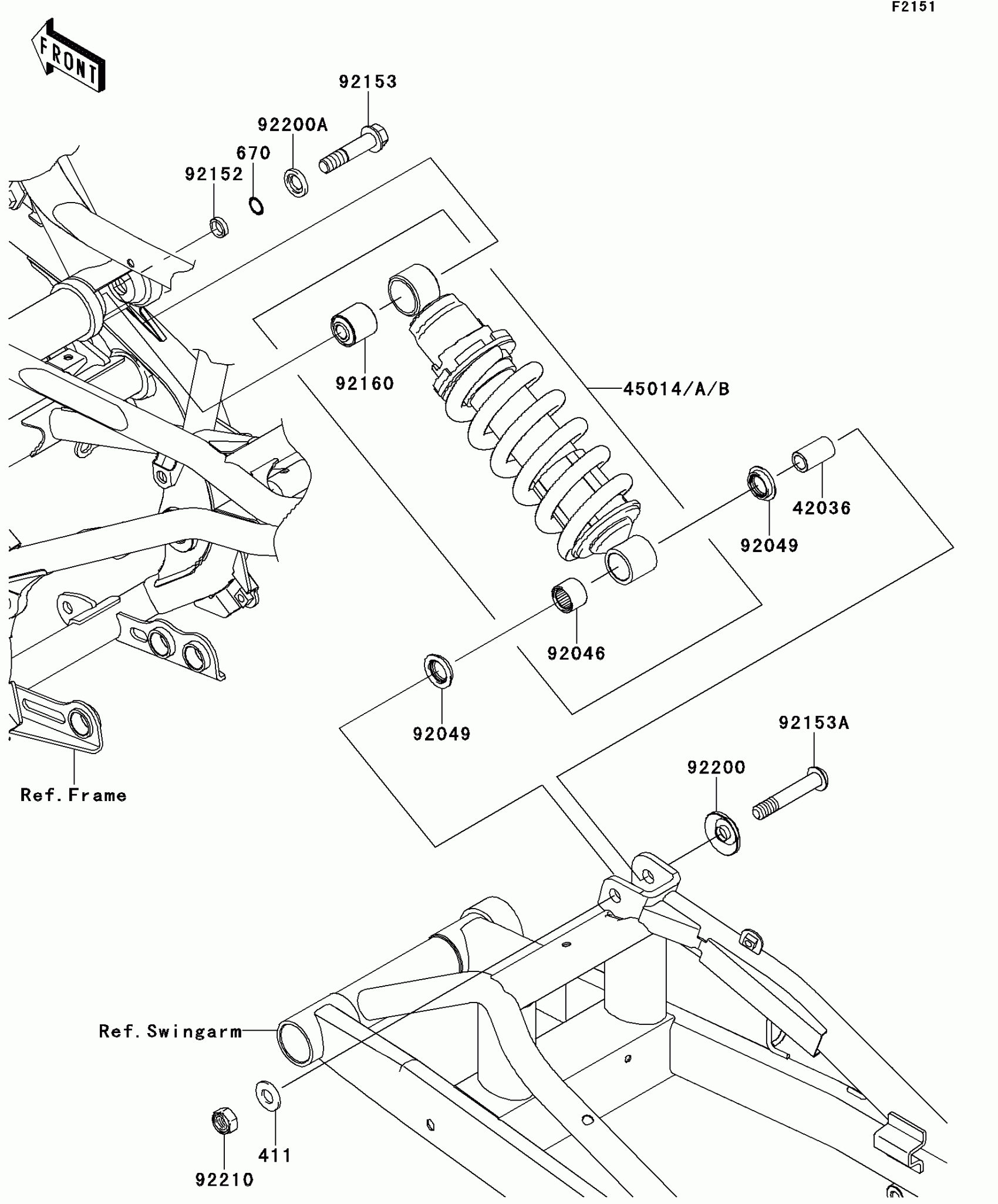 F2151

FRONT

92153

92200A

670

92152

92160

45014/A/B

42036

92049

92046

92049

92153A

92200

Ref.Frame

Ref.Swingarm

411

92210