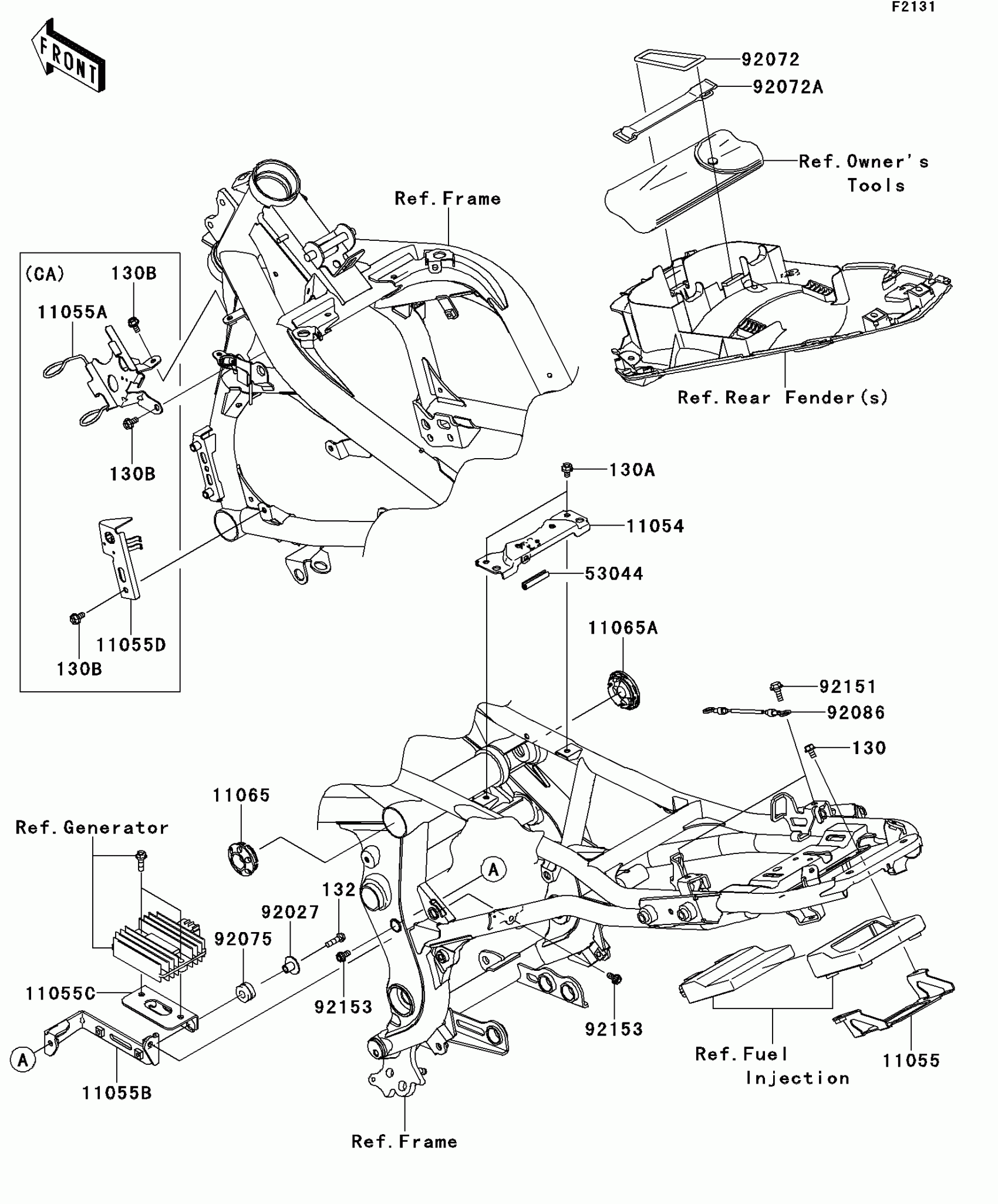 F2131

FRONT

92072
92072A
Ref. Owner's Tools
Ref. Frame
(CA)
130B
11055A
130B
11055D
130B
Ref. Rear Fender(s)
130A
11054
53044
11065A
92151
92086
130
11065
Ref. Generator
A
132
92027
92075
11055C
92153
92153
A
11055B
Ref. Fuel Injection
11055
Ref. Frame