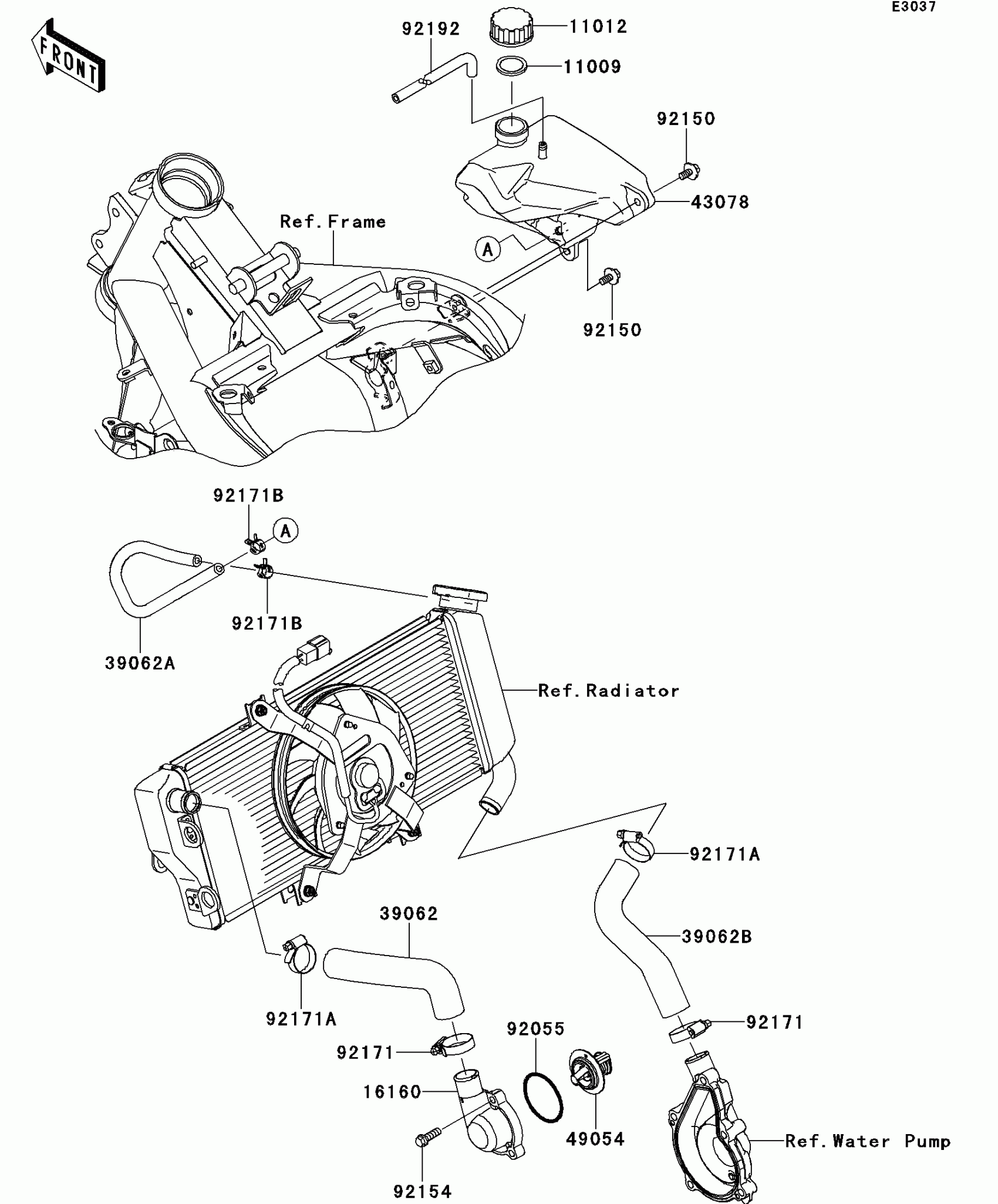 E3037

FRONT

92192
11012
11009
92150
43078
Ref. Frame
A
92150

92171B
A
92171B
39062A
Ref. Radiator
92171A
39062
39062B
92171A
92055
92171
92171
16160
49054
Ref. Water Pump
92154