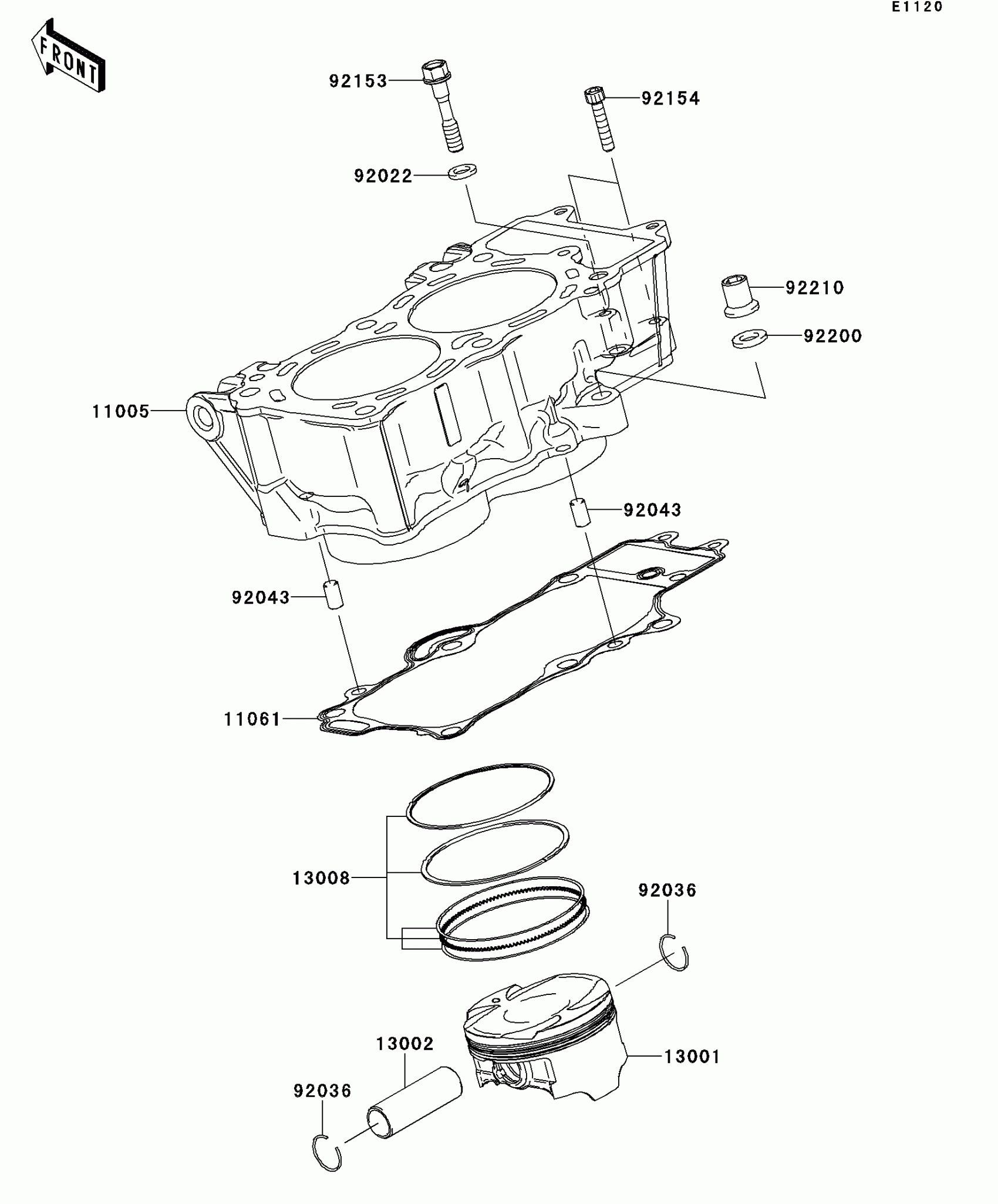 E1120

FRONT

92153

92154

92022

92210

92200

11005

92043

92043

11061

13008

92036

13002

13001

92036