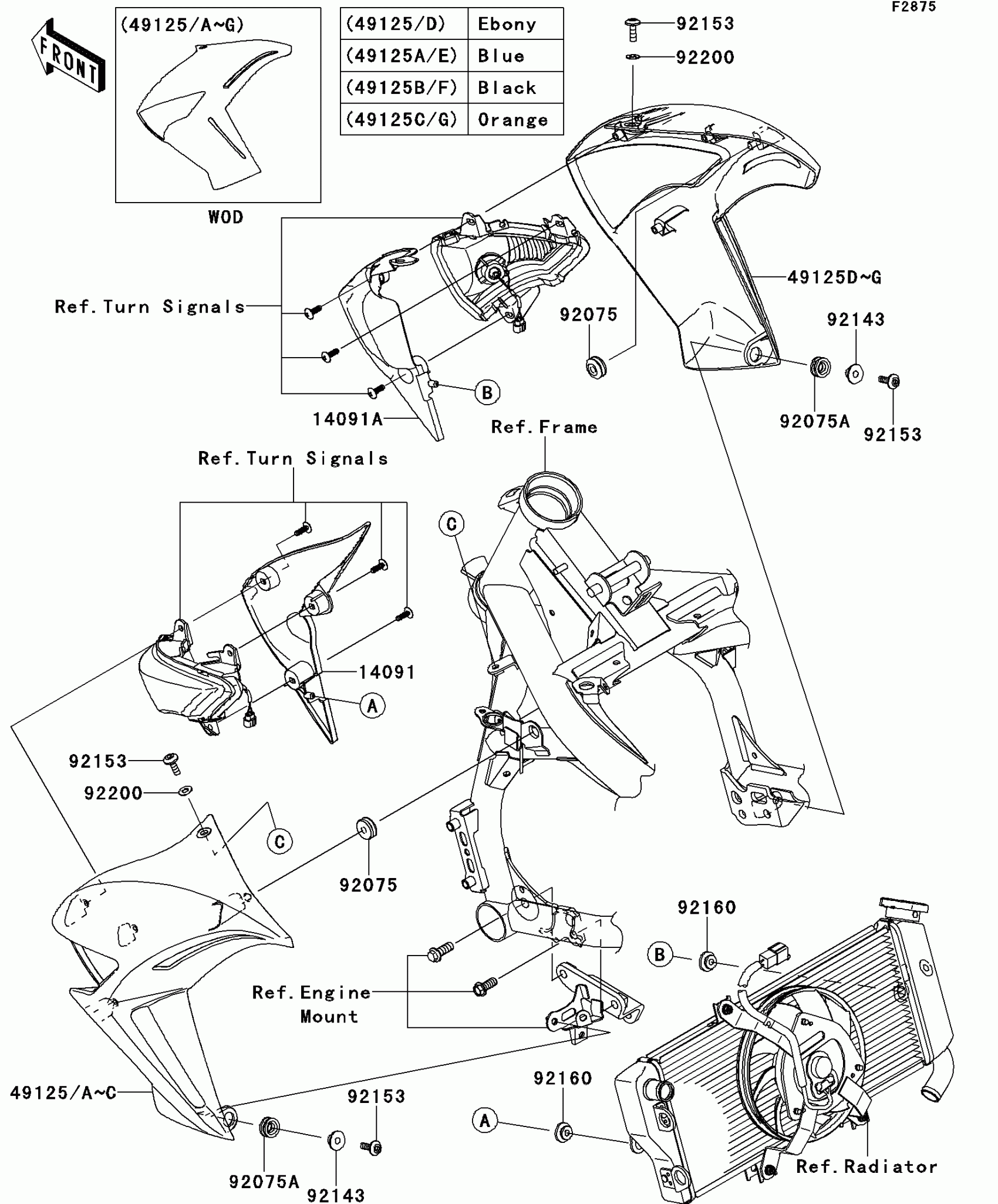 F2875

FRONT

(49125/A~G)

WOD

| (49125/D) | Ebony |
|---|---|
| (49125A/E) | Blue |
| (49125B/F) | Black |
| (49125C/G) | Orange |

92153
92200
49125D~G
Ref. Turn Signals
92075
92143
B
14091A
92075A
92153
Ref. Frame
Ref. Turn Signals
C
14091
A
92153
92200
C
92075
92160
B
Ref. Engine Mount
49125/A~C
92153
92160
A
92075A
92143
Ref. Radiator