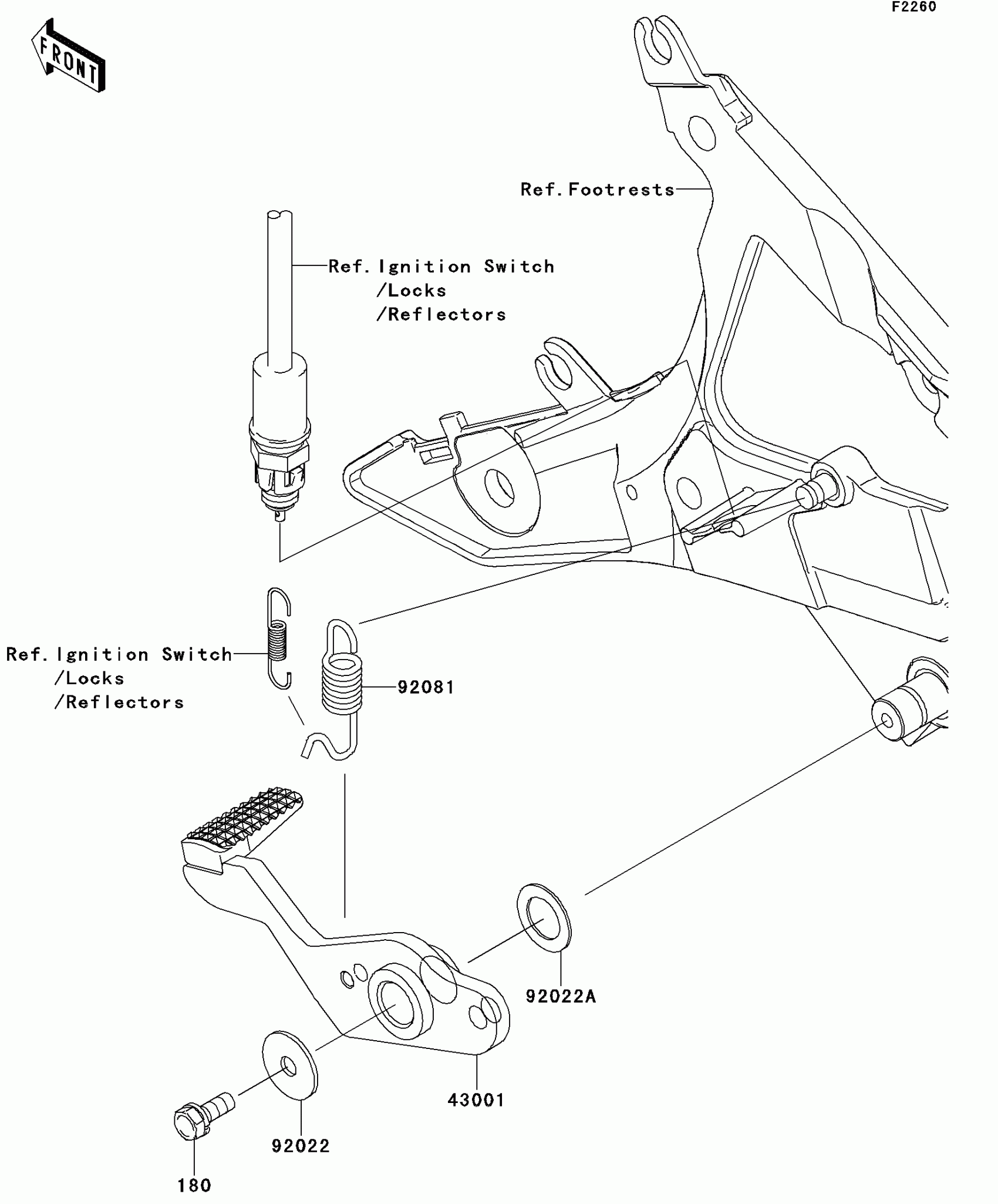 F2260

FRONT

Ref.Footrests

Ref.Ignition Switch
/Locks
/Reflectors

Ref.Ignition Switch
/Locks
/Reflectors

92081

92022A

43001

92022

180