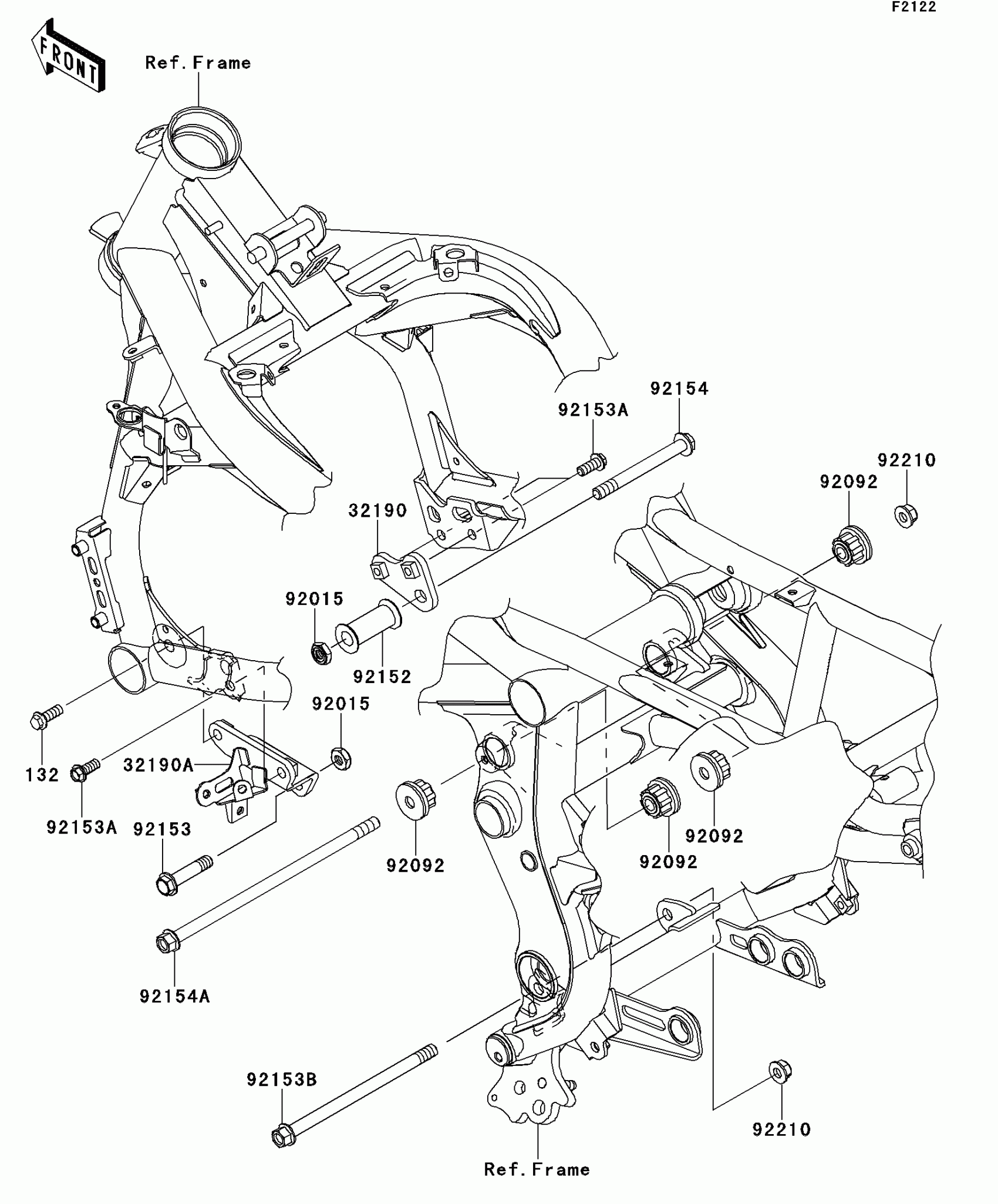 F2122

FRONT

Ref.Frame

92154

92153A

92210

92092

32190

92015

92152

92015

132

32190A

92153A

92153

92092

92092

92092

92154A

92153B

92210

Ref.Frame