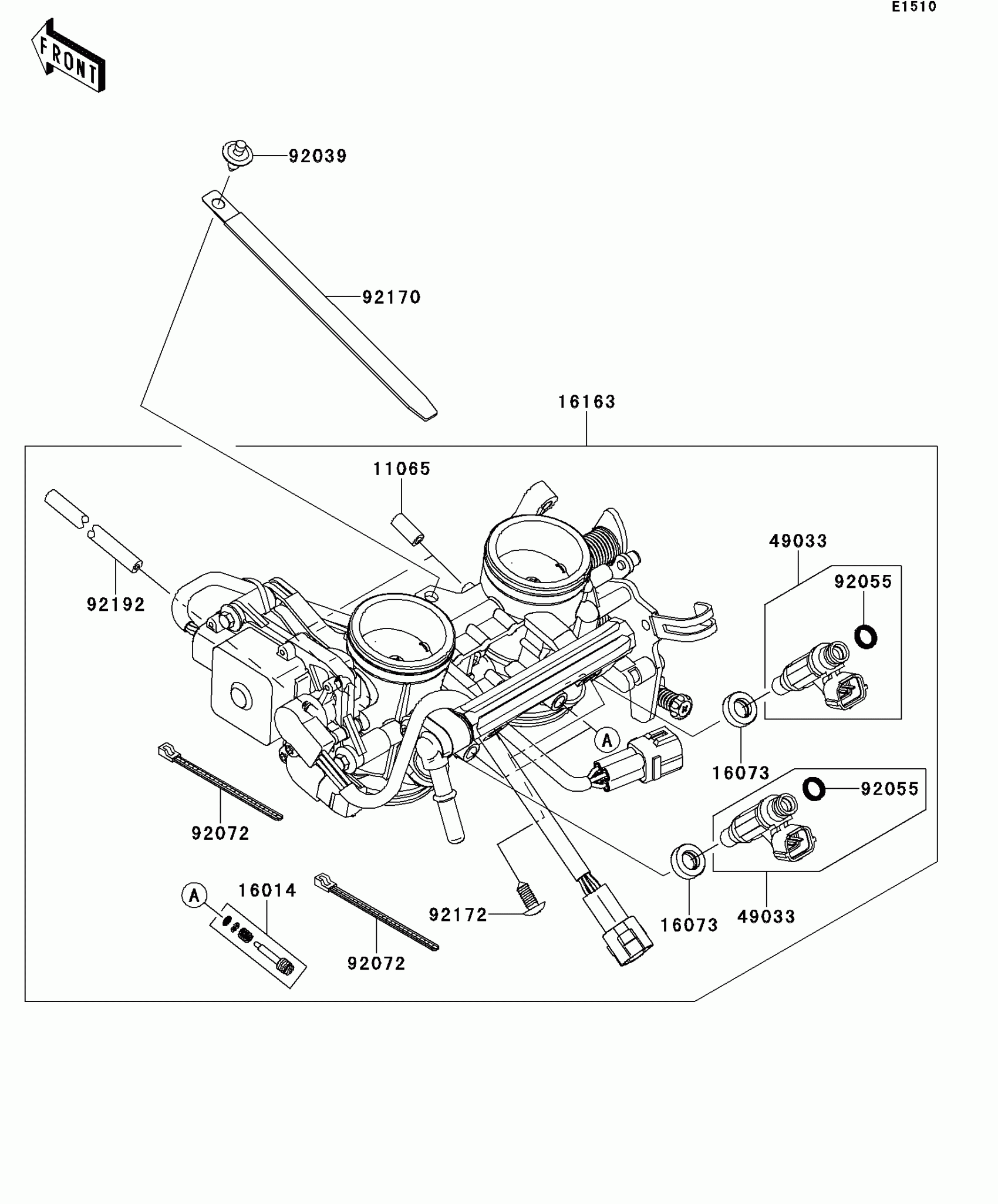 E1510

FRONT

92039

92170

16163

11065

49033

92055

92192

A

16073

92055

92072

A

16014

92172

16073

49033

92072