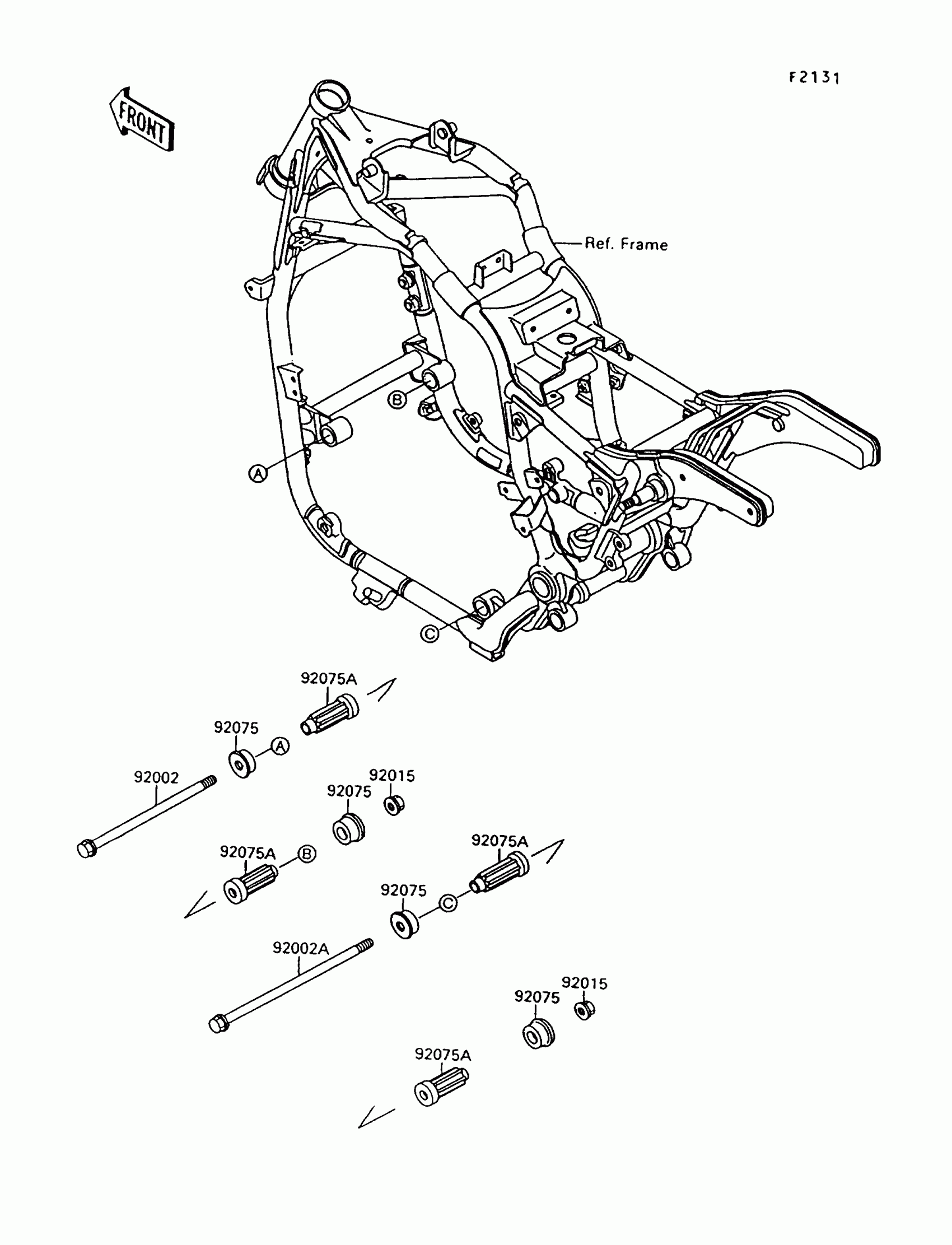 F2131

FRONT

Ref. Frame

B

A

C

92075A

92075

A

92002

92015

92075

92075A

B

92075A

92075

C

92002A

92015

92075

92075A