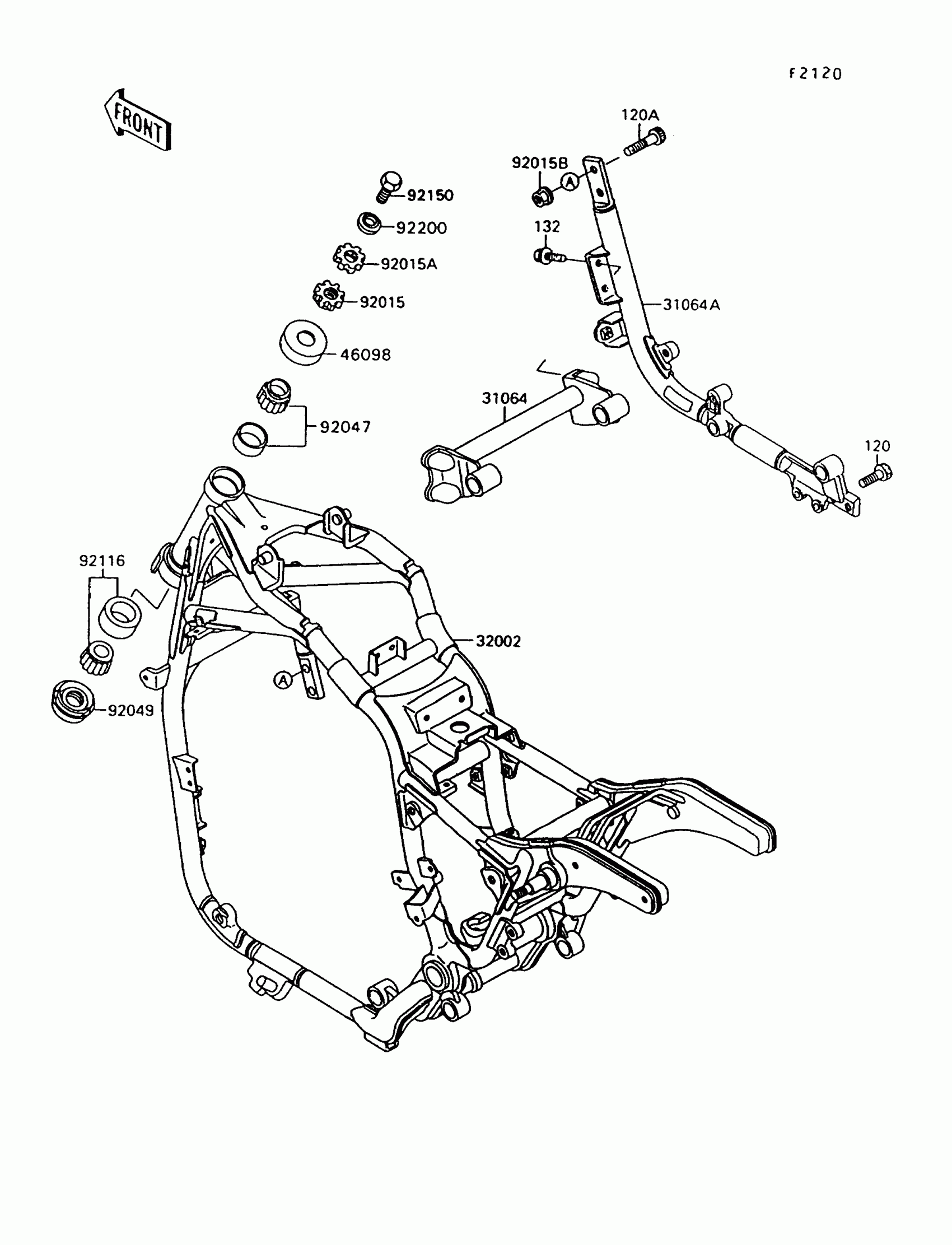 F2120

FRONT

120A

92015B

A

92150

92200

132

92015A

92015

31064A

46098

31064

92047

120

92116

32002

A

92049