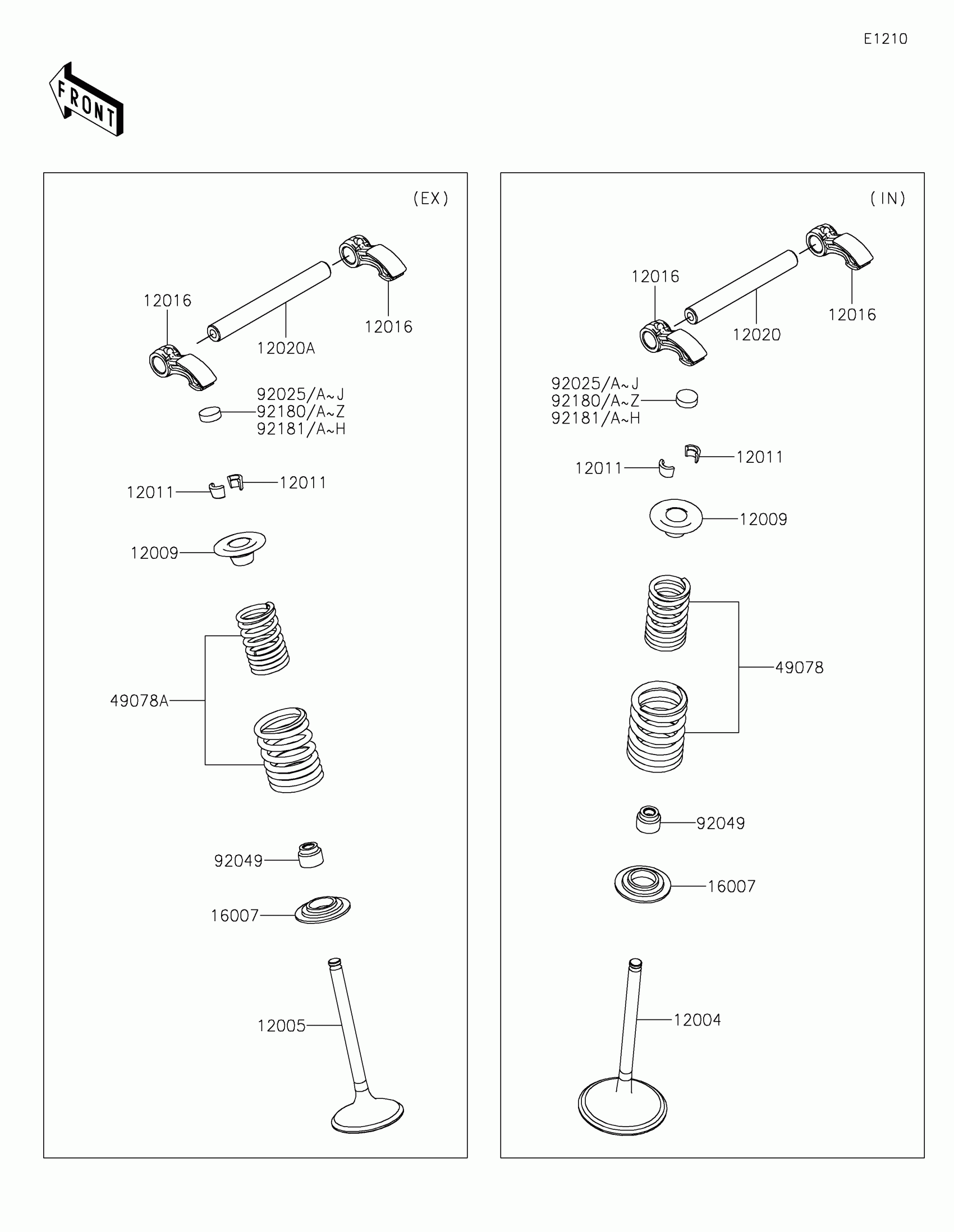 E1210

FRONT

(EX)

12016
12020A
12016
92025/A~J
92180/A~Z
92181/A~H
12011
12011
12009
49078A
92049
16007
12005

(IN)

12016
12020
12016
92025/A~J
92180/A~Z
92181/A~H
12011
12011
12009
49078
92049
16007
12004