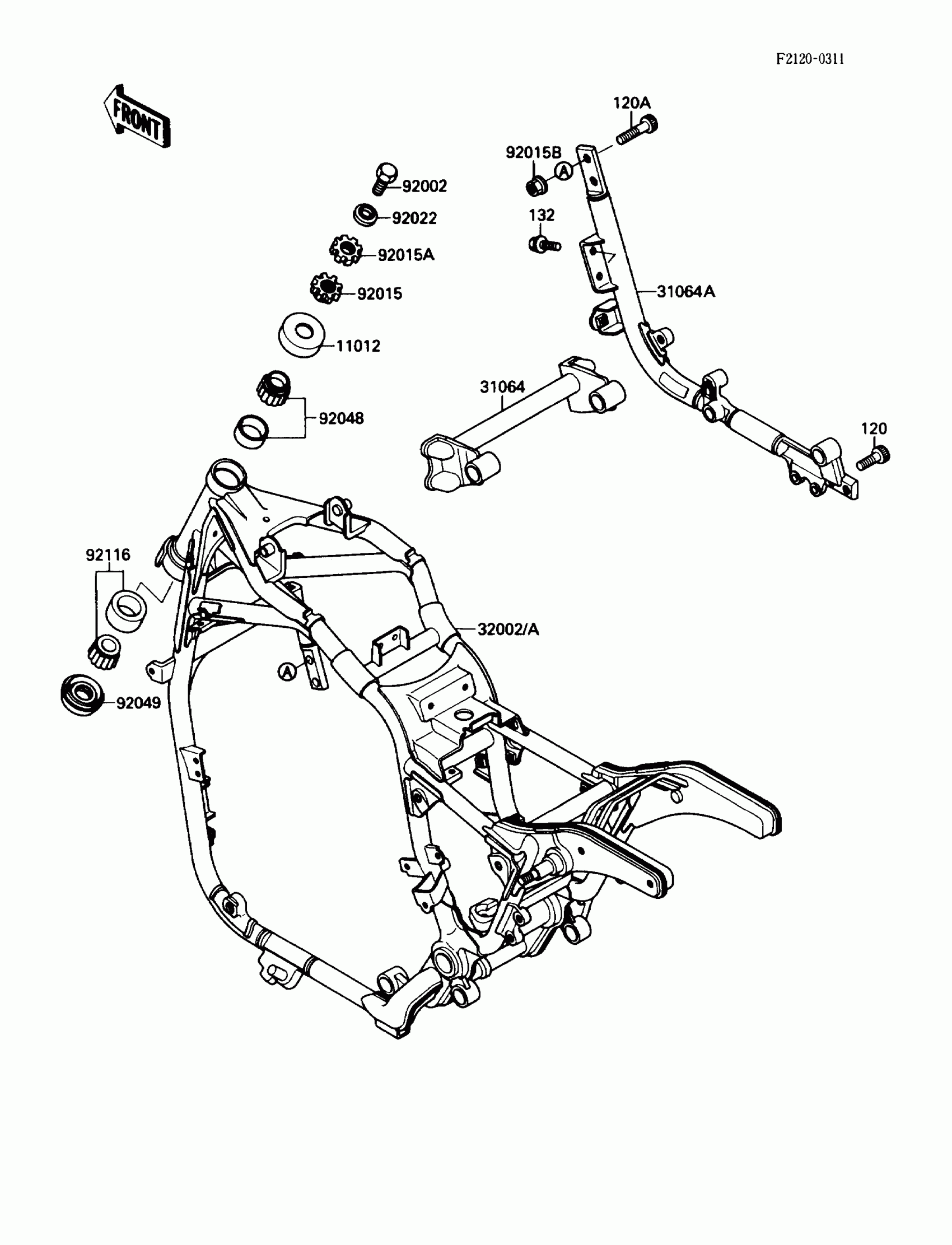 F2120-0311

FRONT

120A

92015B

A

92002

92022

132

92015A

92015

31064A

11012

31064

92048

120

92116

32002/A

A

92049