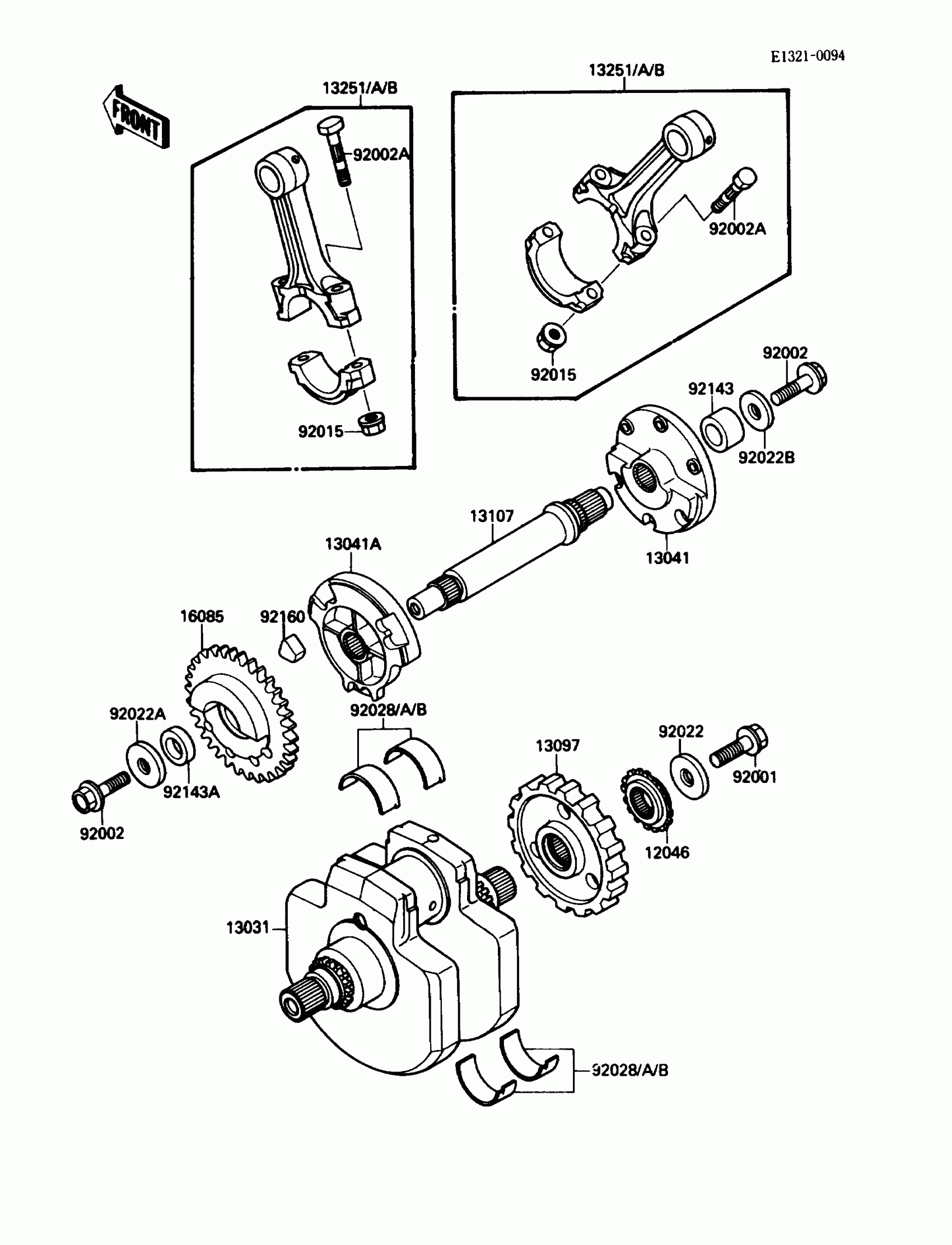 E1321-0094

FRONT

13251/A/B

92002A

92015

13251/A/B

92002A

92015

92002

92143

92022B

13107

13041

13041A

16085

92160

92022A

92143A

92002

92028/A/B

13097

92022

92001

12046

13031

92028/A/B