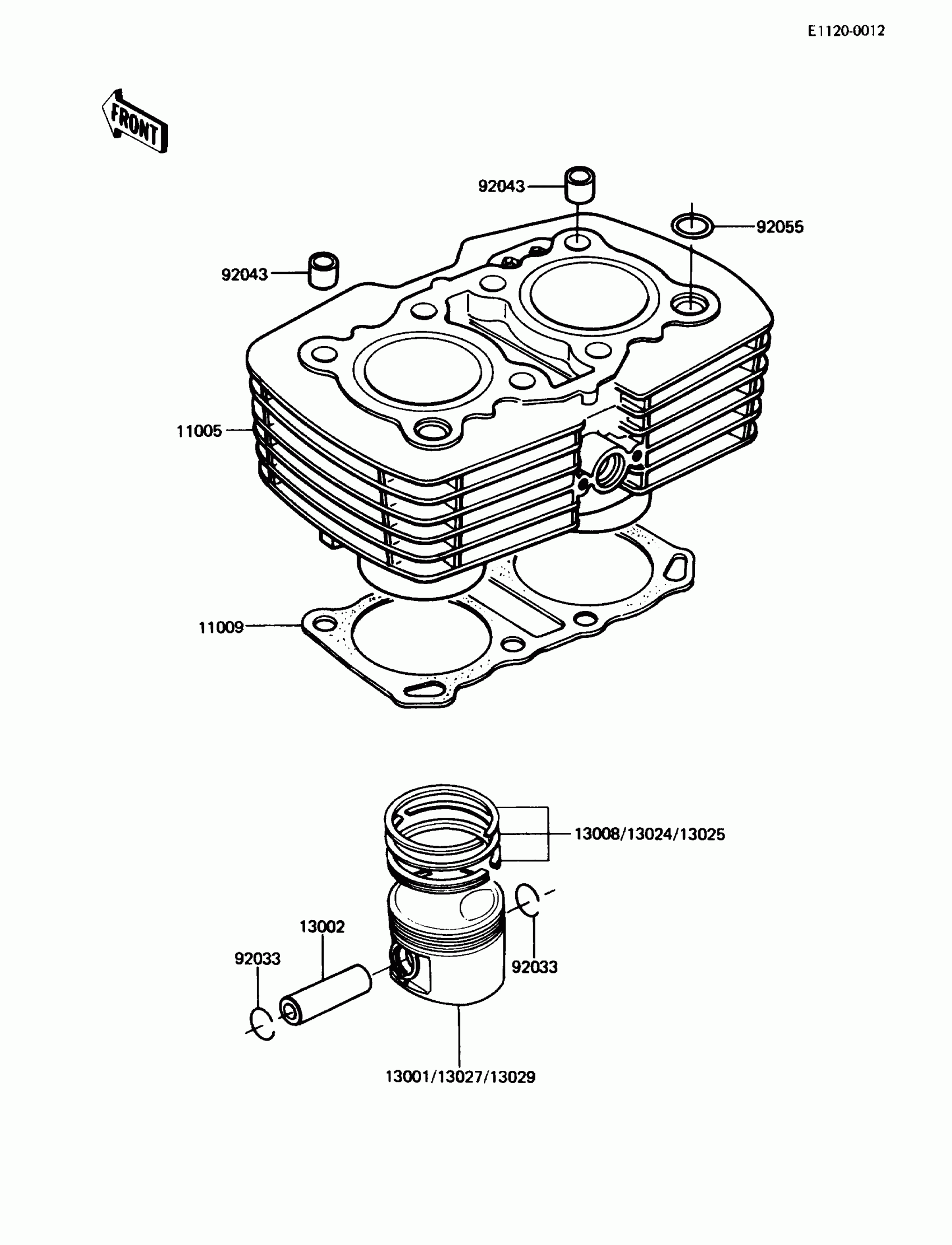 E1120-0012

FRONT

92043

92055

92043

11005

11009

13008/13024/13025

13002

92033

92033

13001/13027/13029