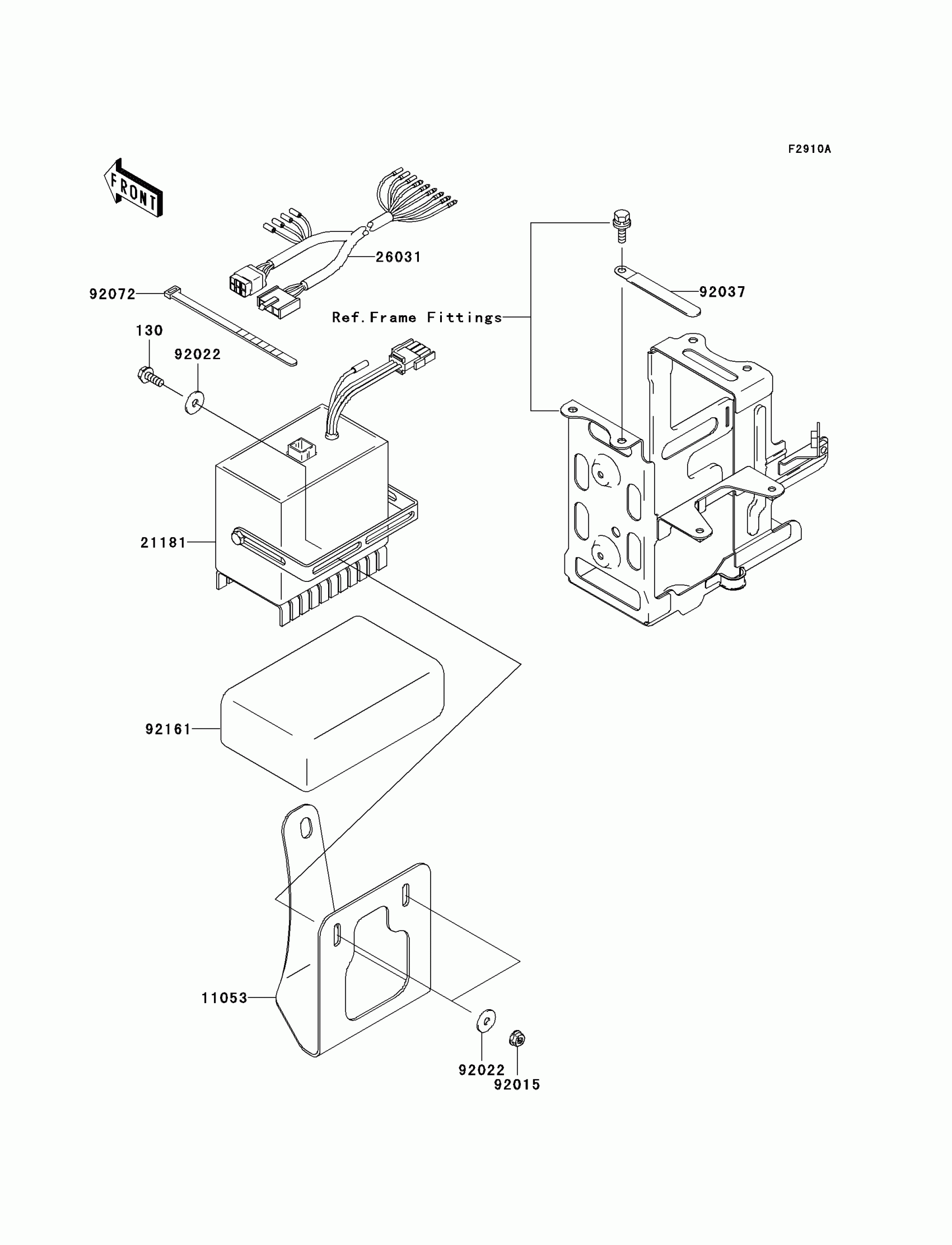 F2910A

FRONT

26031

92072

92037

Ref.Frame Fittings

130

92022

21181

92161

11053

92022

92015