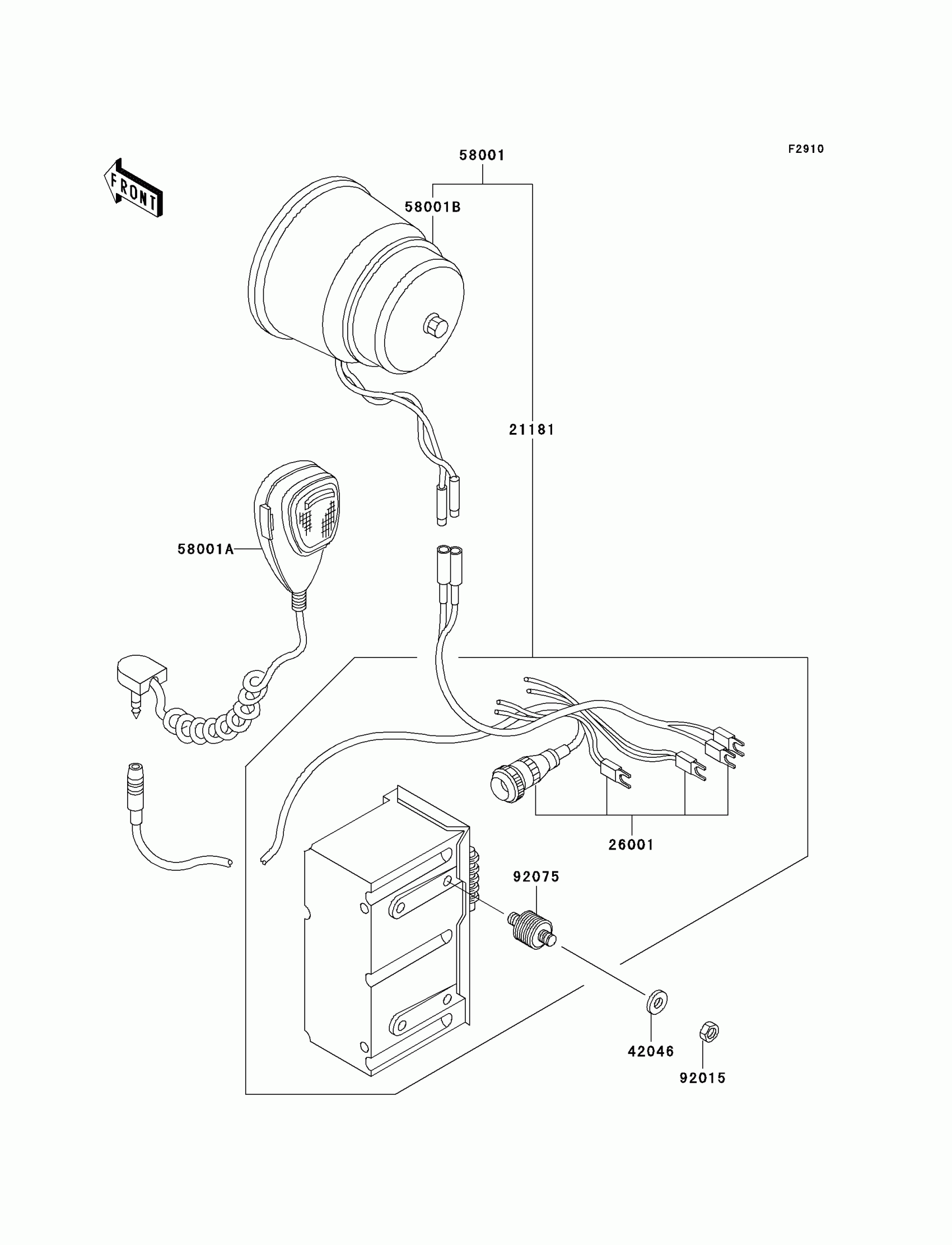 F2910

FRONT

58001

58001B

21181

58001A

26001

92075

42046

92015