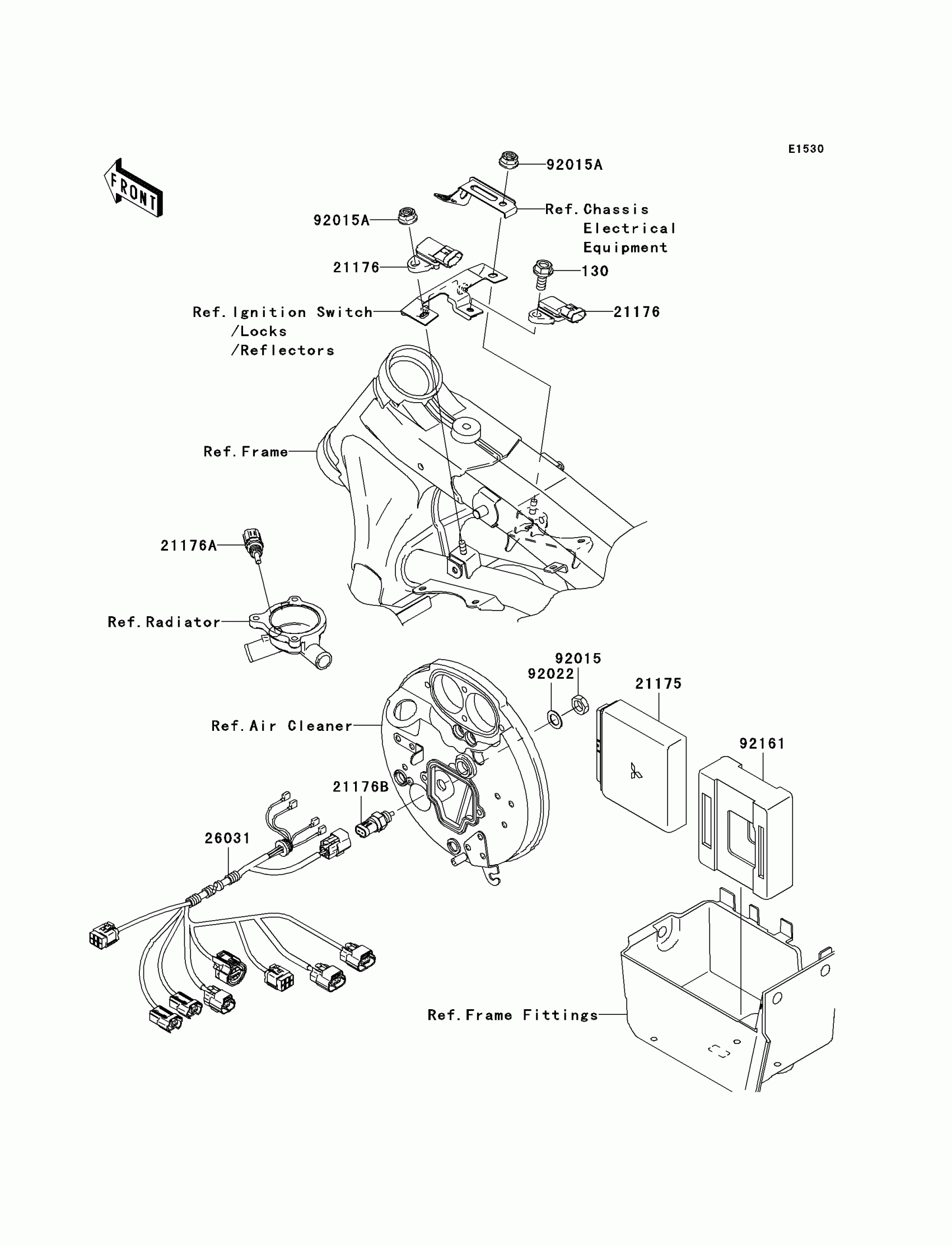 E1530

FRONT

92015A

Ref.Chassis Electrical Equipment

92015A

21176

130

Ref.Ignition Switch /Locks /Reflectors

21176

Ref.Frame

21176A

Ref.Radiator

92015

92022

21175

Ref.Air Cleaner

92161

21176B

26031

Ref.Frame Fittings