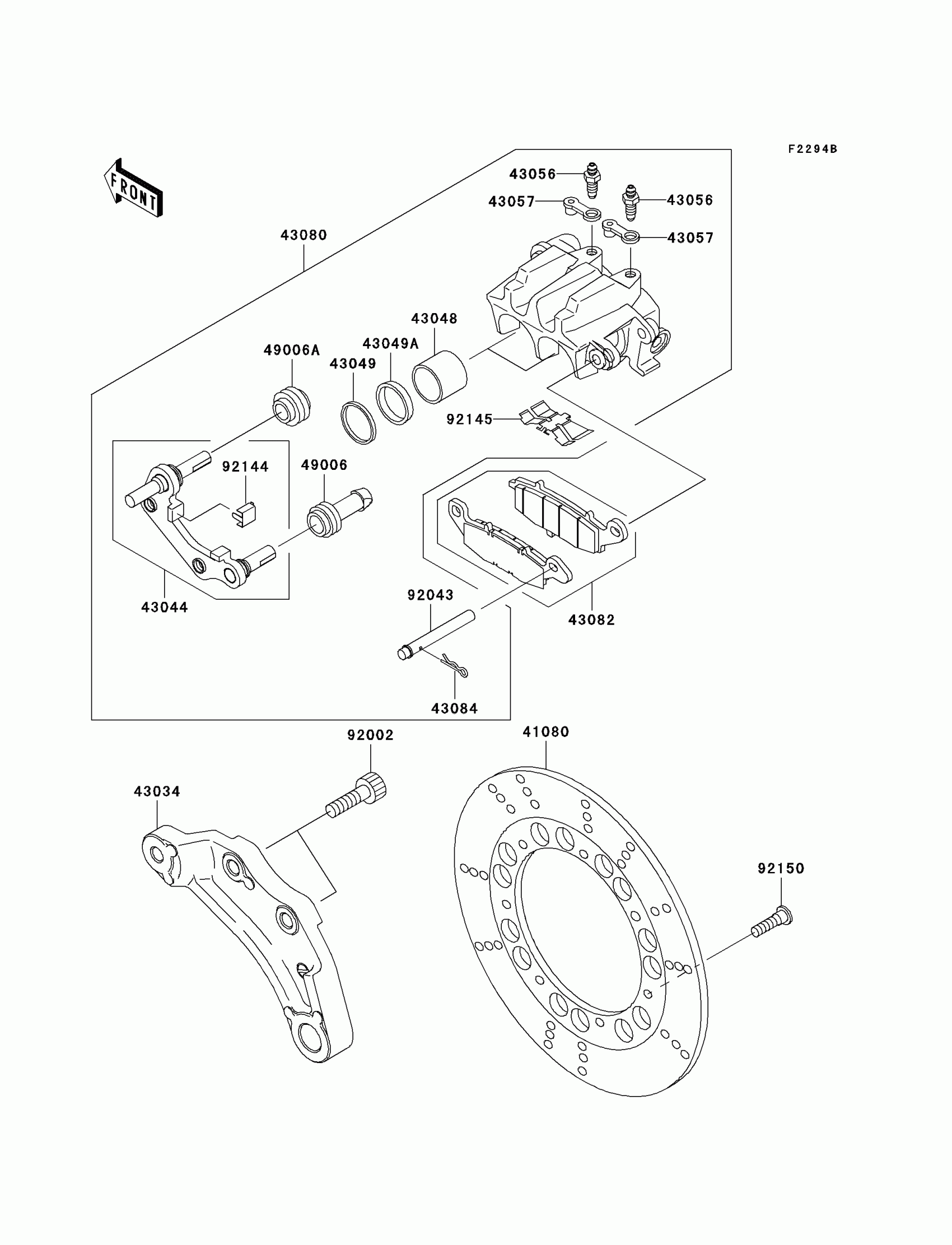 F2294B

FRONT

43056
43057
43056
43057
43080
43048
43049A
49006A
43049
92145
92144
49006
43044
92043
43082
43084
92002
41080
43034
92150