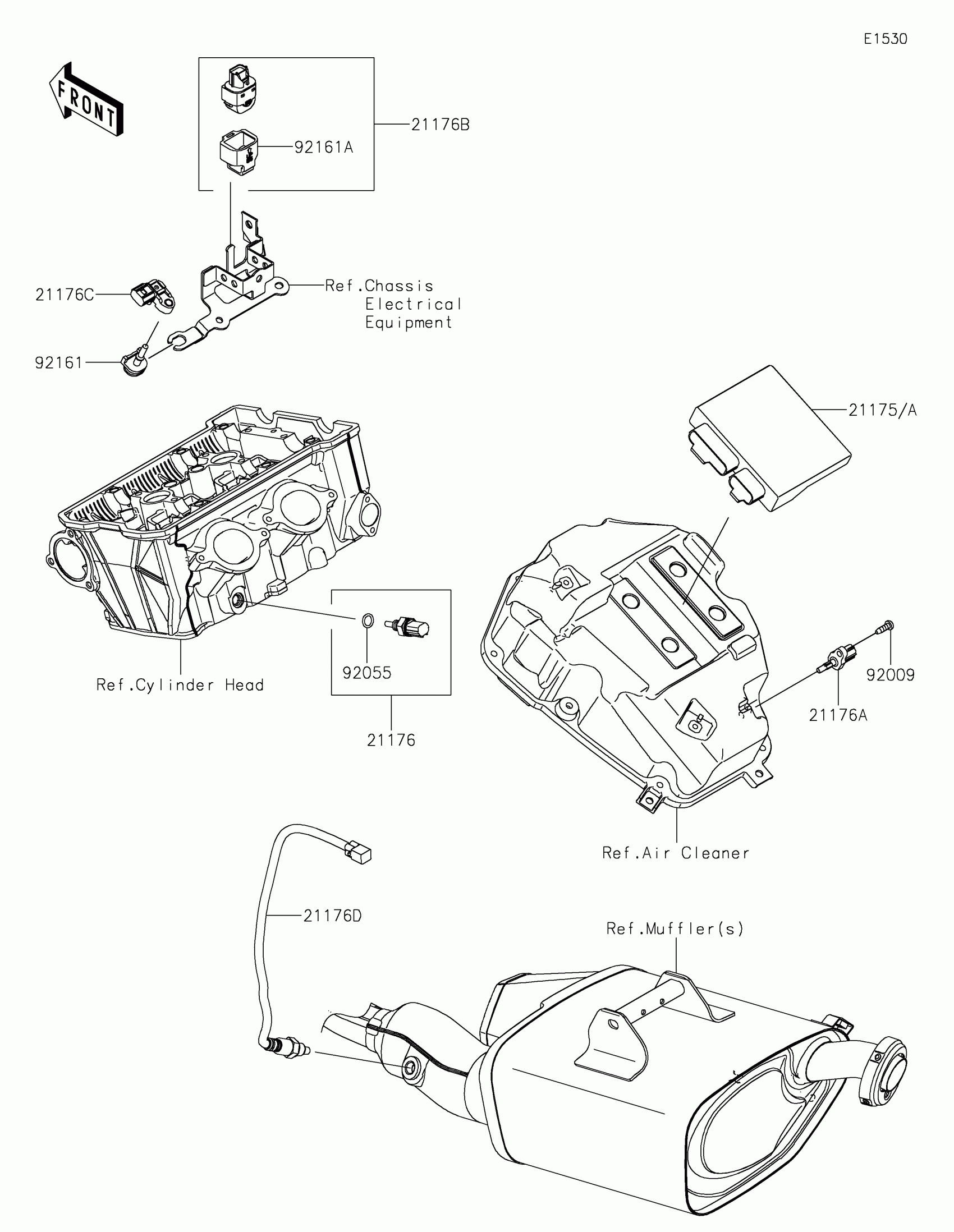 E1530

FRONT

21176B

92161A

21176C

Ref.Chassis Electrical Equipment

92161

21175/A

Ref.Cylinder Head

92055

21176

92009

21176A

Ref.Air Cleaner

21176D

Ref.Muffler(s)