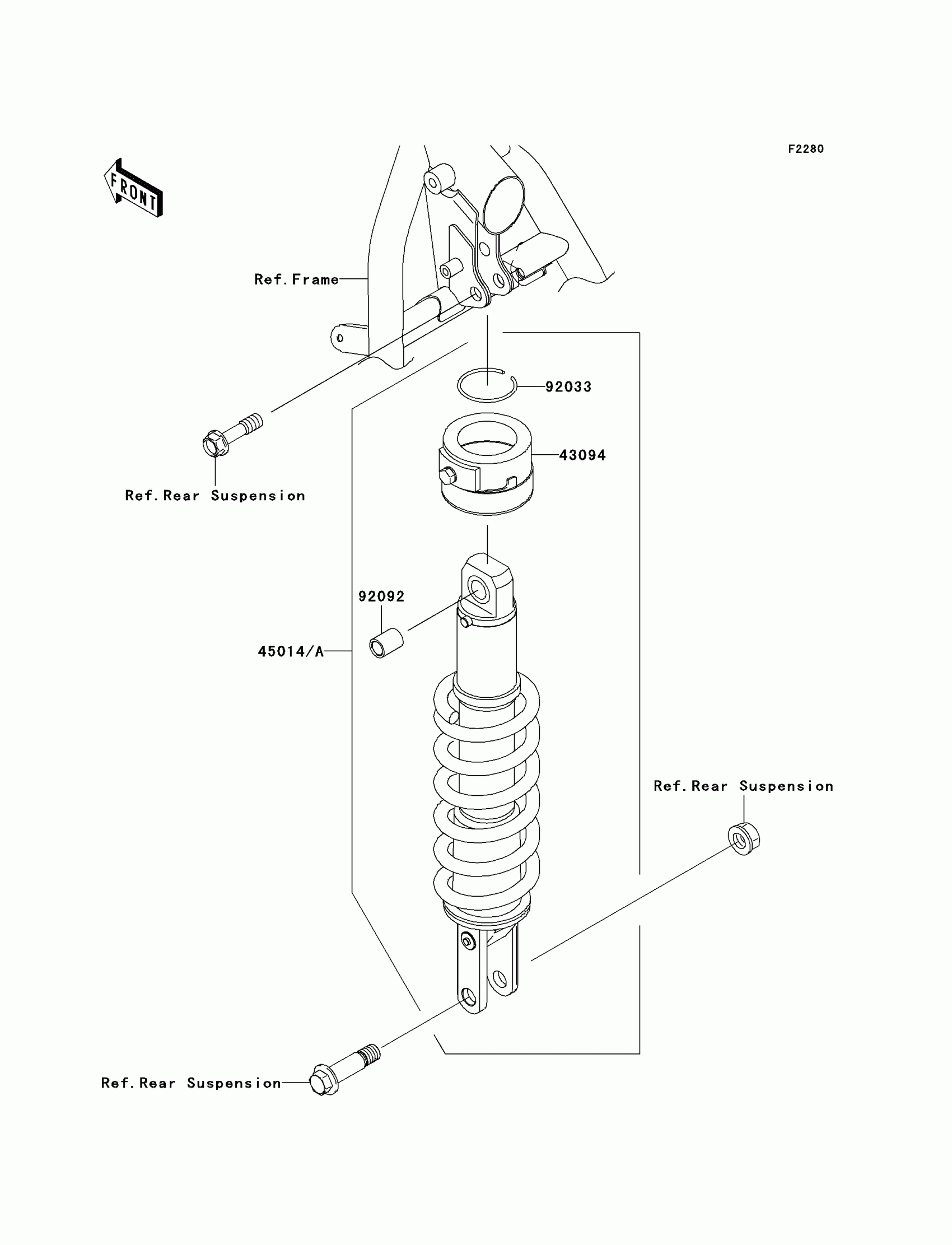 F2280

FRONT

Ref.Frame

92033

43094

Ref.Rear Suspension

92092

45014/A

Ref.Rear Suspension

Ref.Rear Suspension