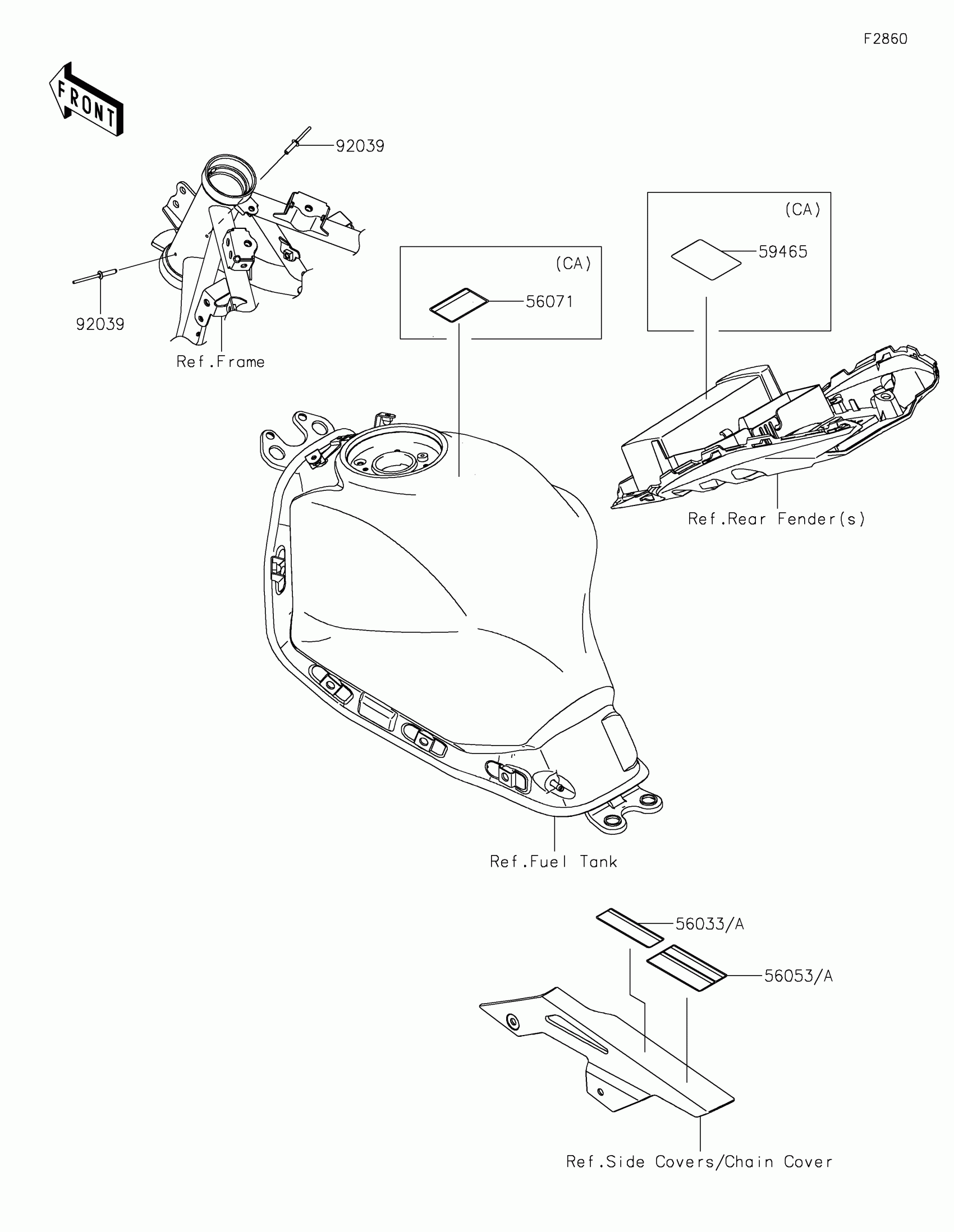 F2860

FRONT

92039

92039

Ref.Frame

(CA)

56071

(CA)

59465

Ref.Rear Fender(s)

Ref.Fuel Tank

56033/A

56053/A

Ref.Side Covers/Chain Cover