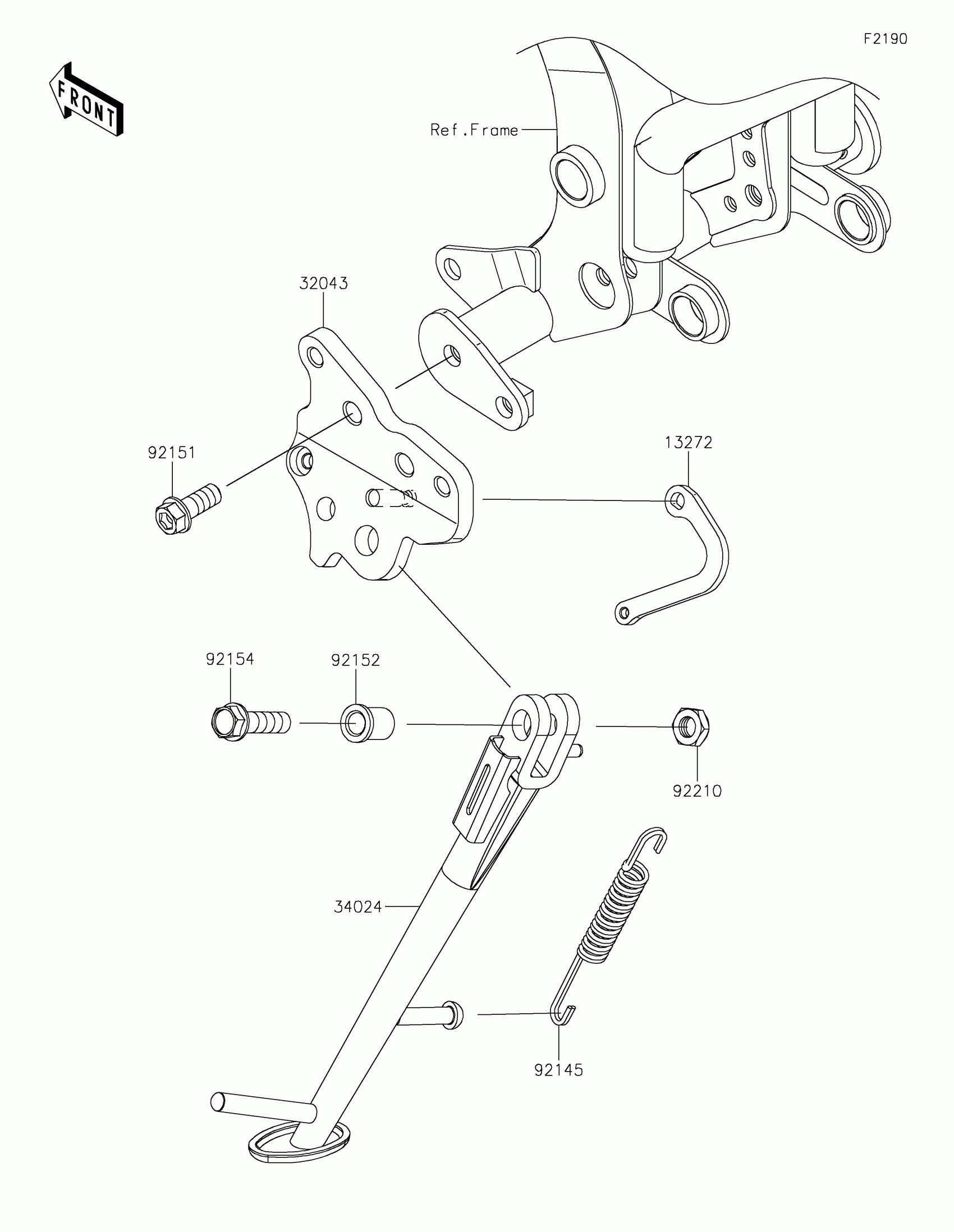 F2190

FRONT

Ref.Frame

32043

92151

13272

92154

92152

92210

34024

92145