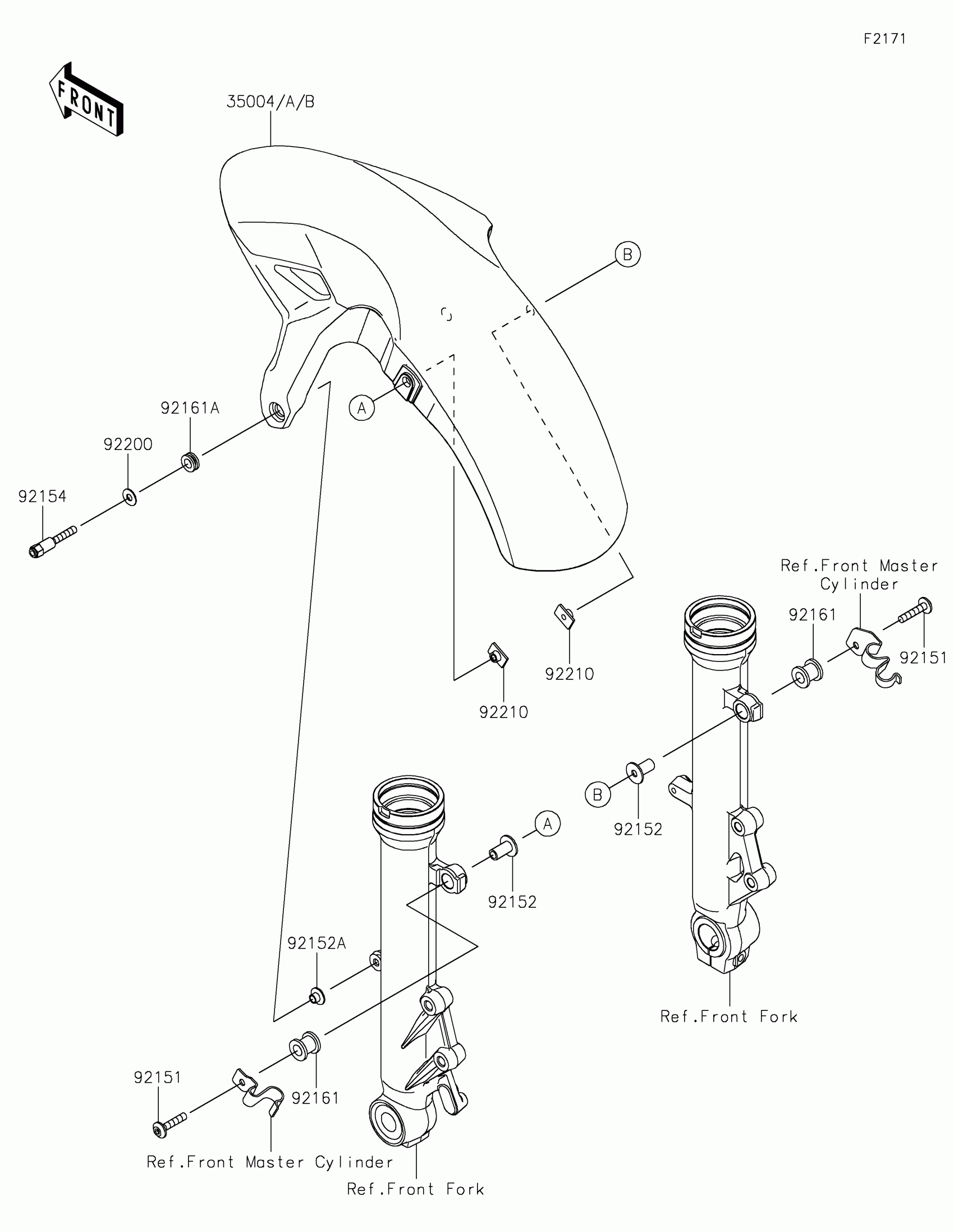 F2171

FRONT

35004/A/B

B

A

92161A

92200

92154

Ref.Front Master Cylinder

92161

92151

92210

92210

B

92152

A

92152

92152A

Ref.Front Fork

92151

92161

Ref.Front Master Cylinder

Ref.Front Fork